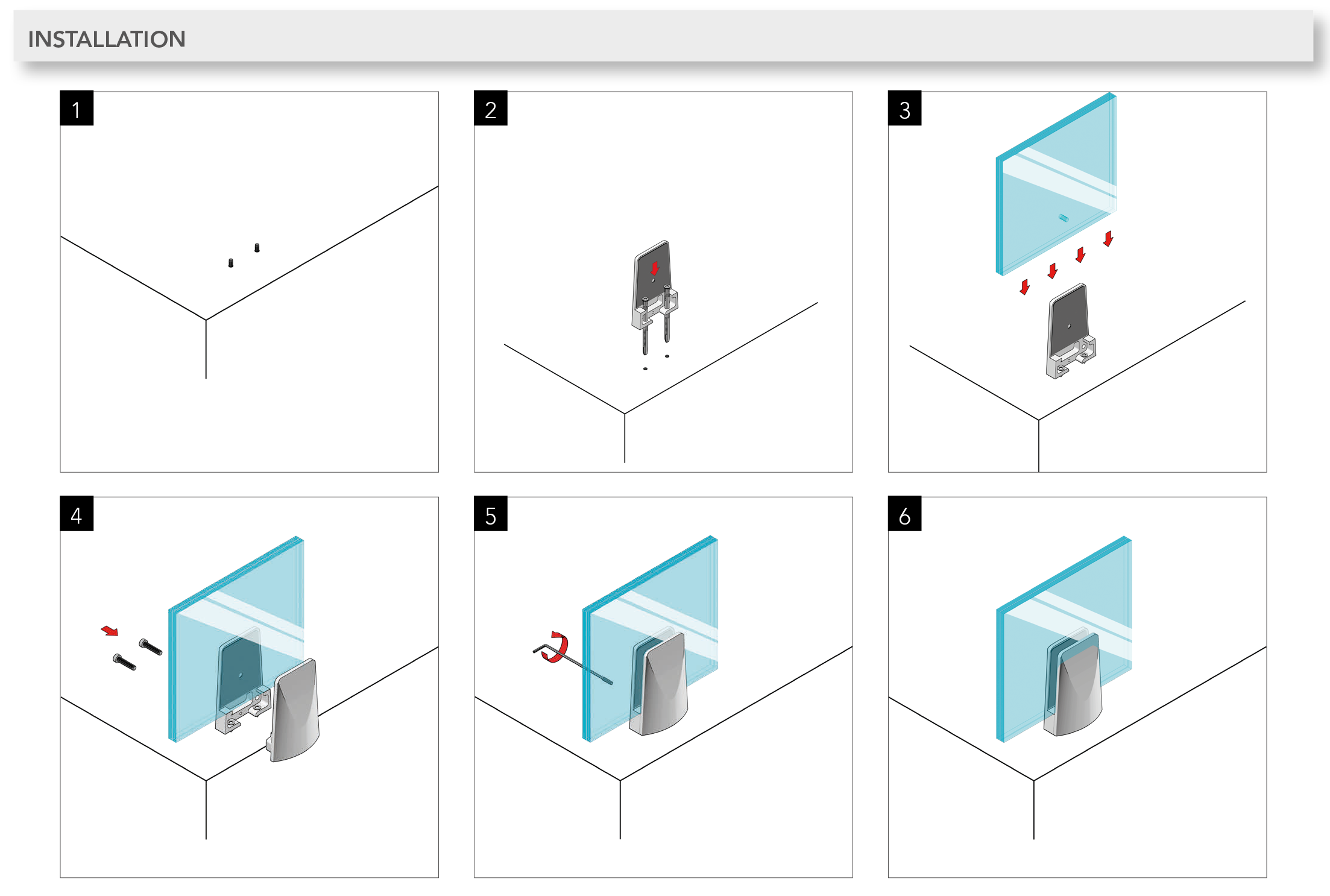 INSTALLATION

1

2

3

4

5

6