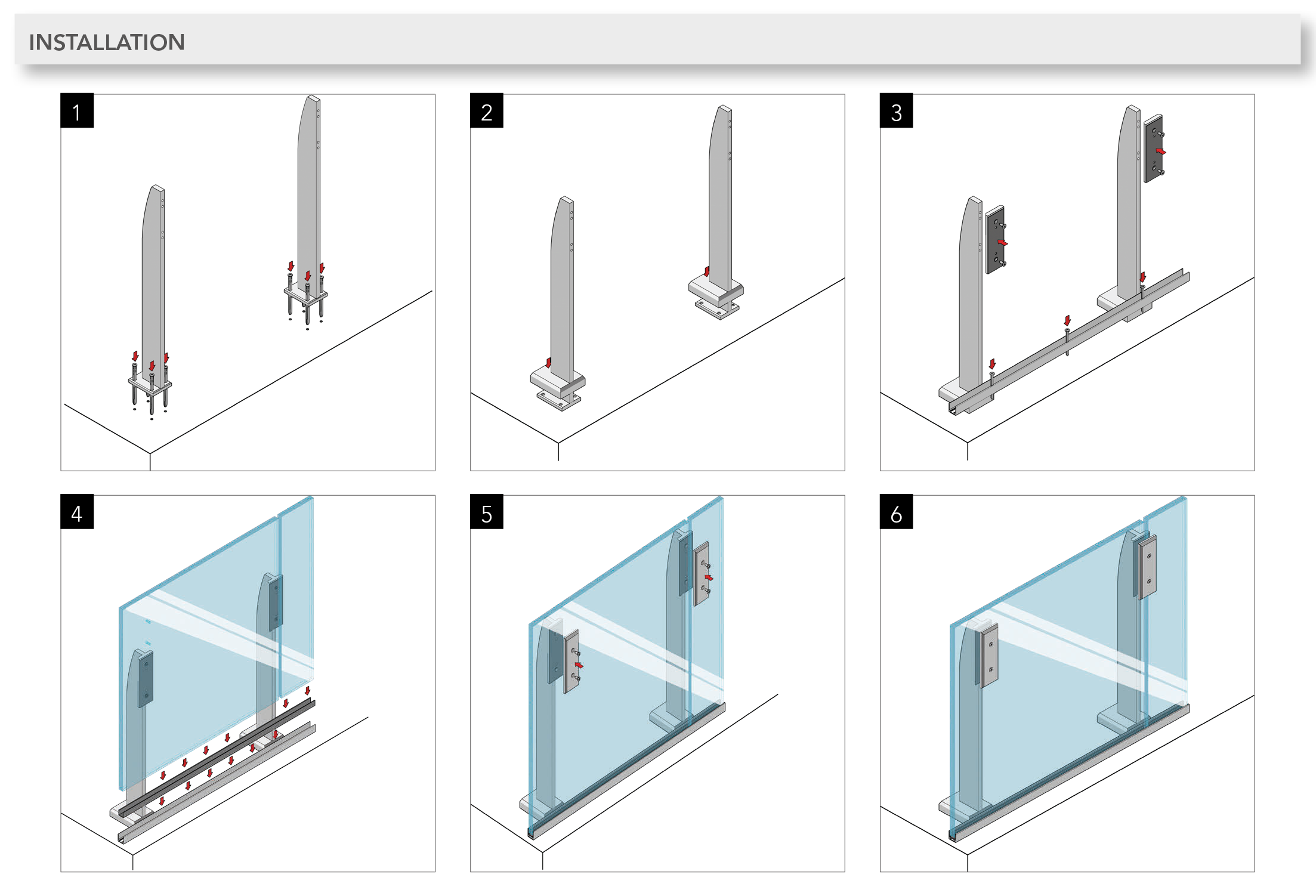 INSTALLATION

1

2

3

4

5

6