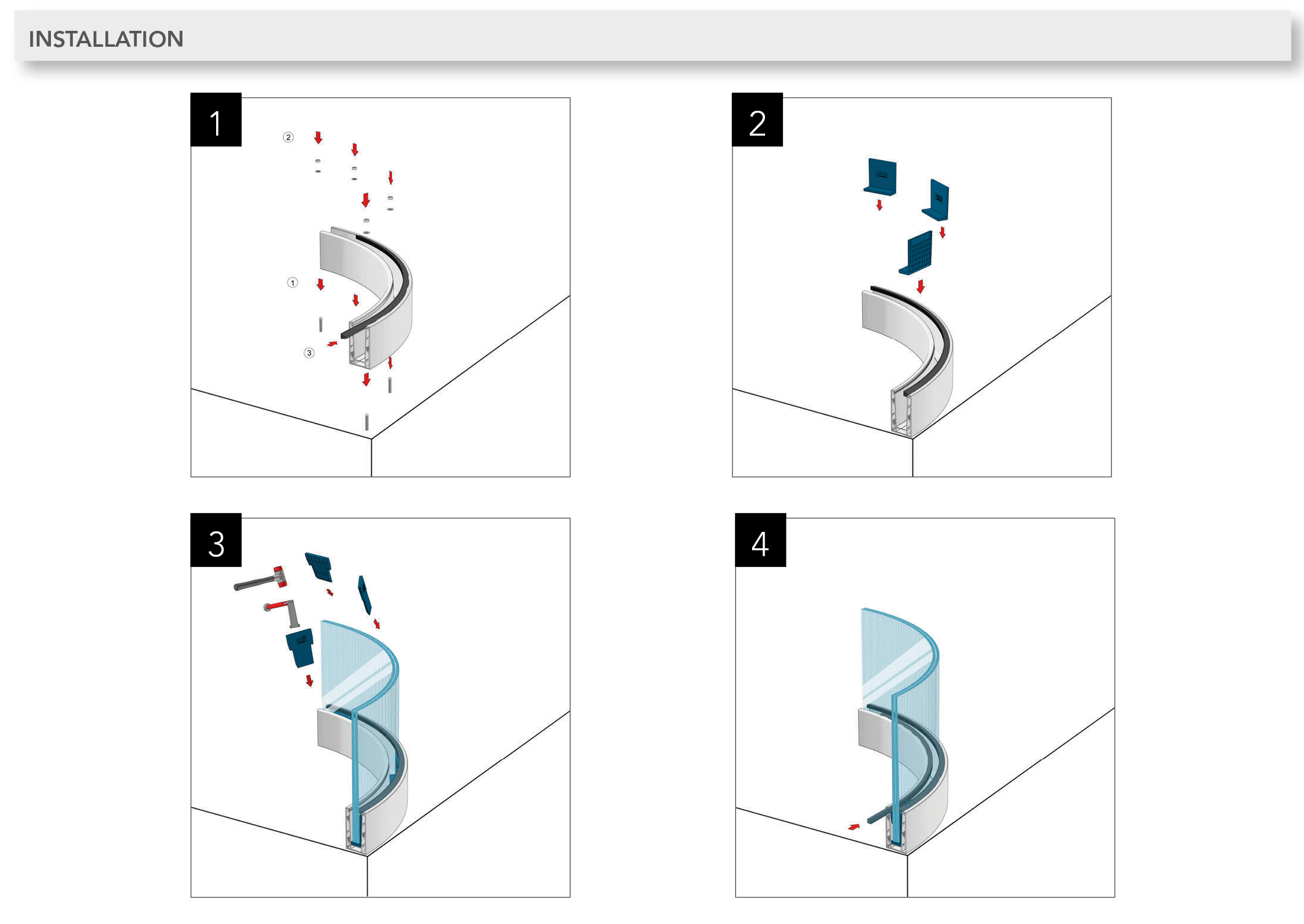 INSTALLATION

1

②

①

③

2

3

4