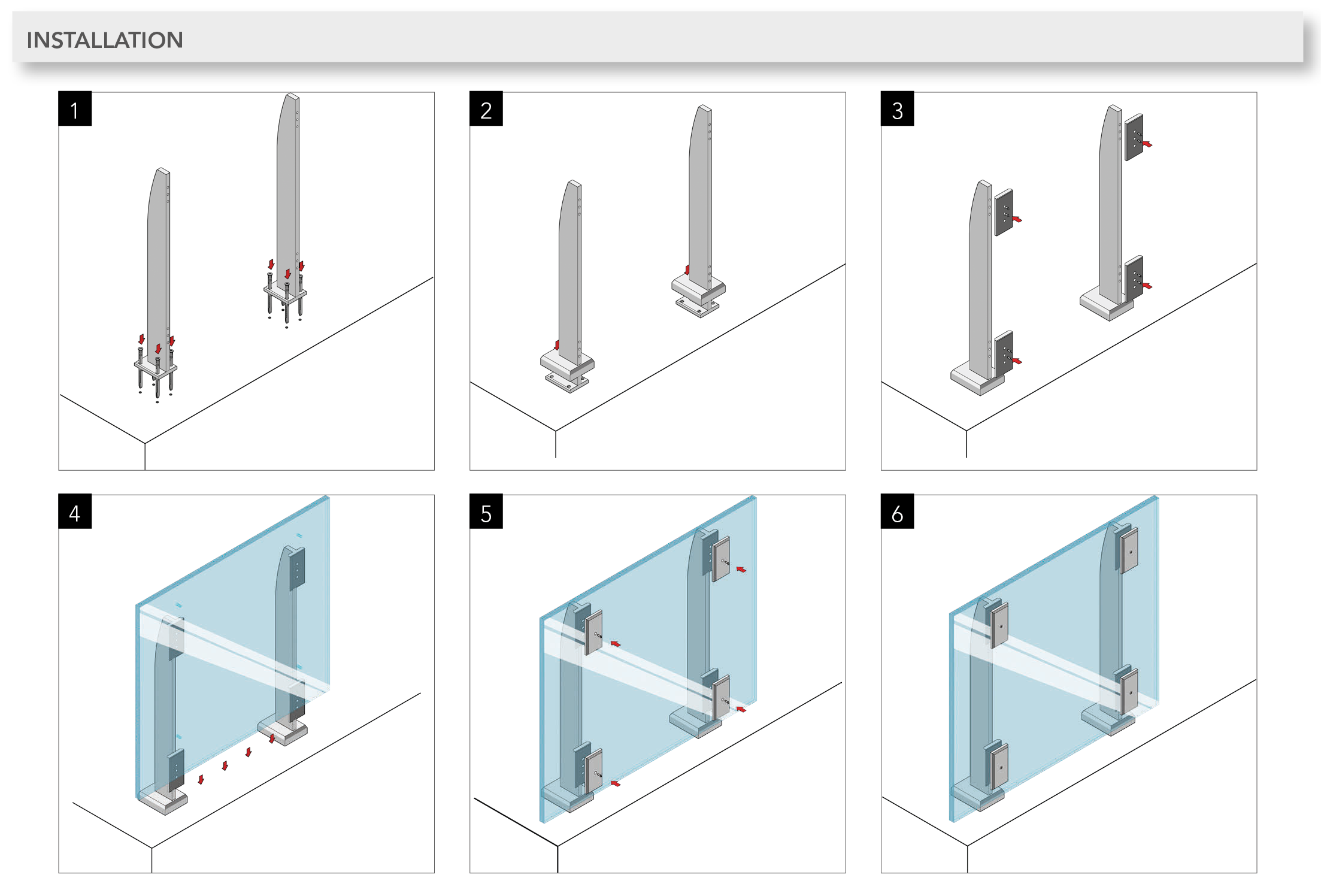 INSTALLATION

1

2

3

4

5

6