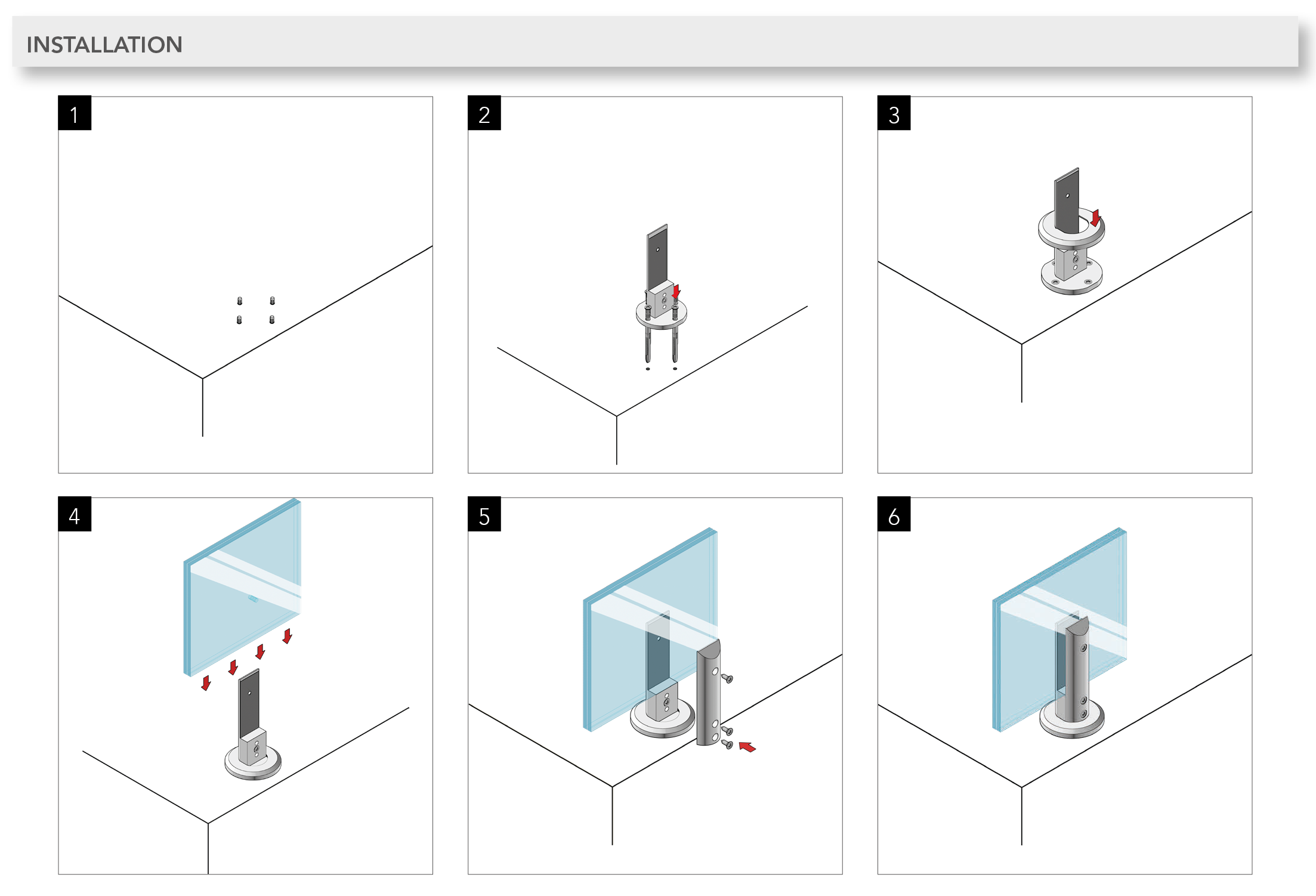 INSTALLATION

1

2

3

4

5

6