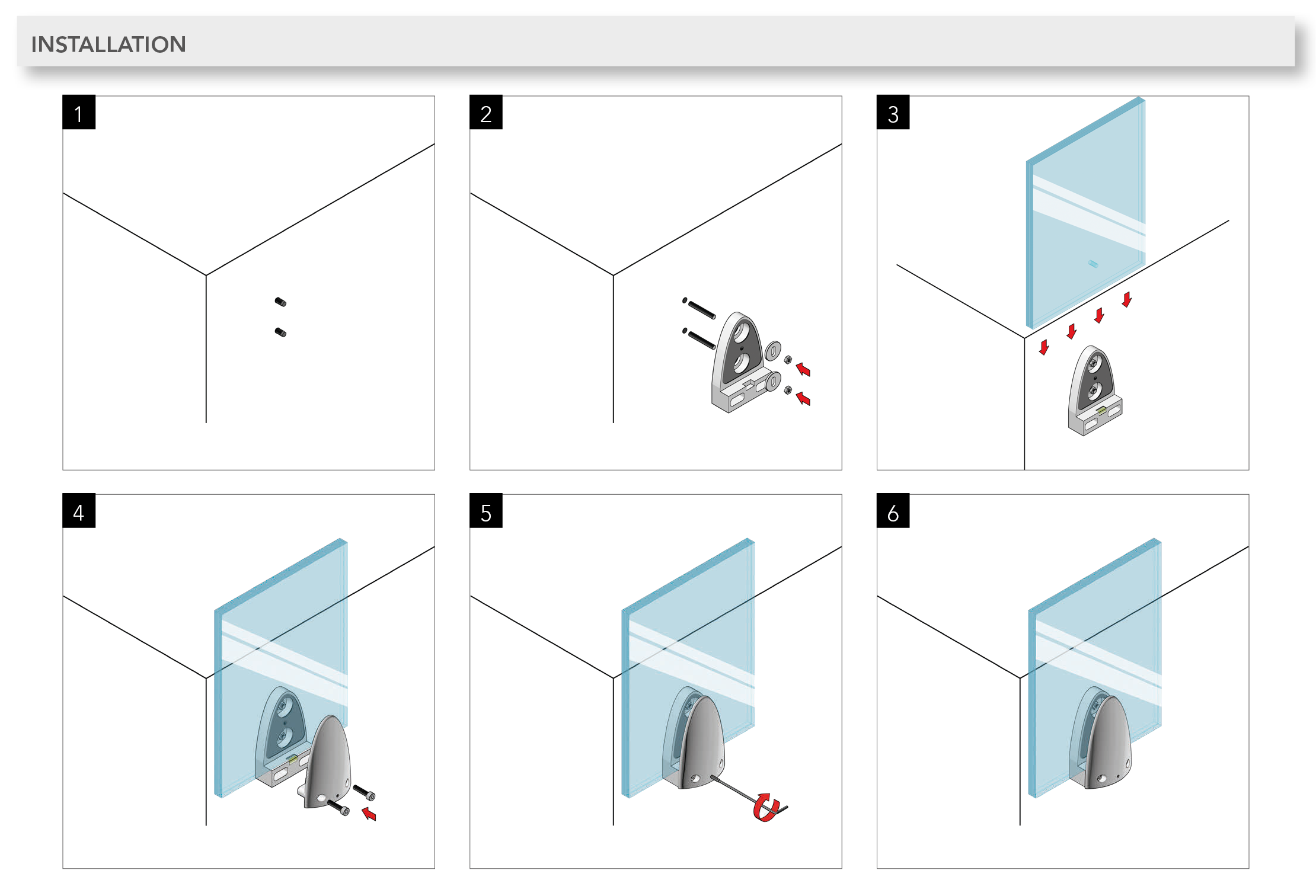 INSTALLATION

1

2

3

4

5

6