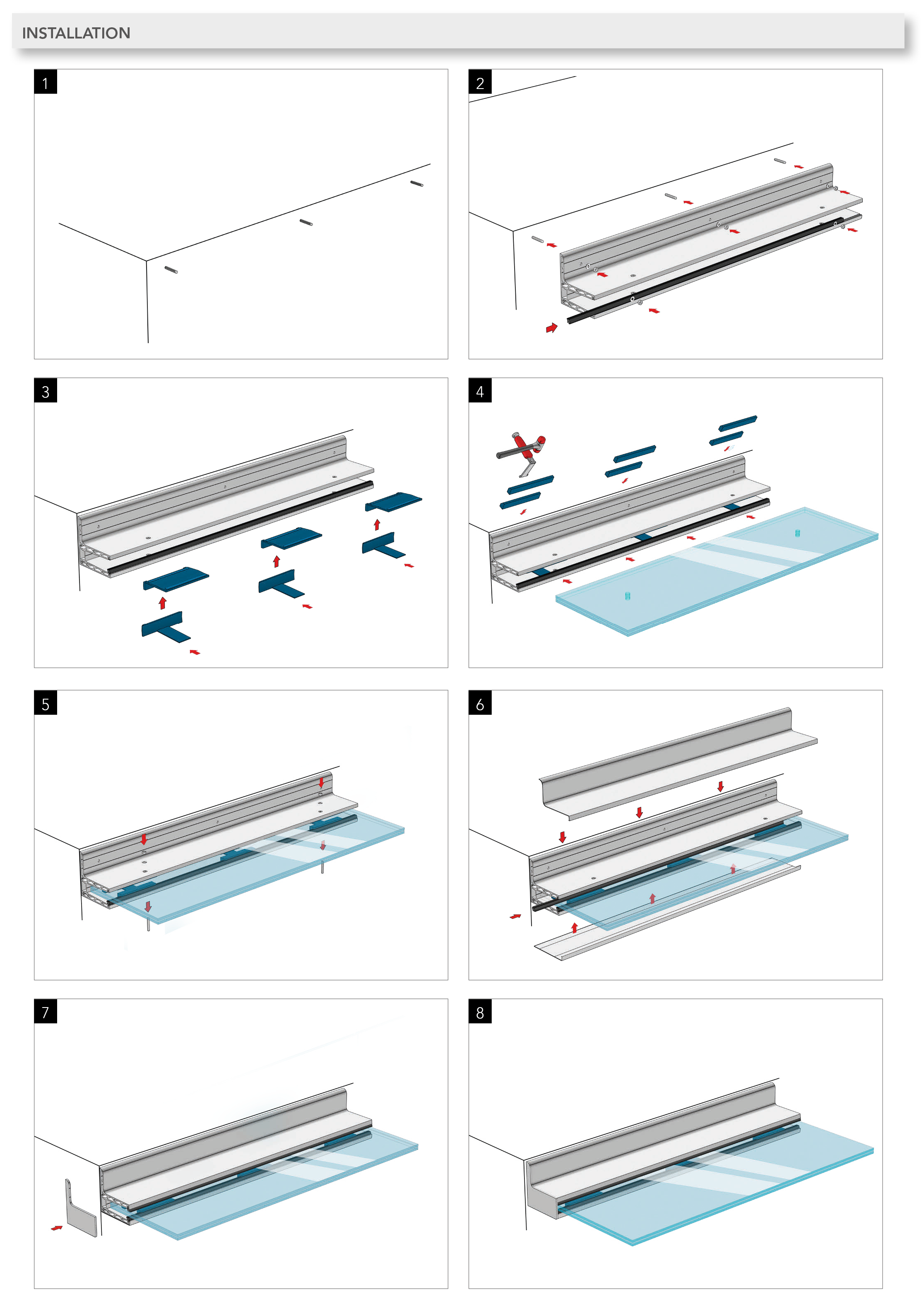 INSTALLATION

1

2

3

4

5

6

7

8