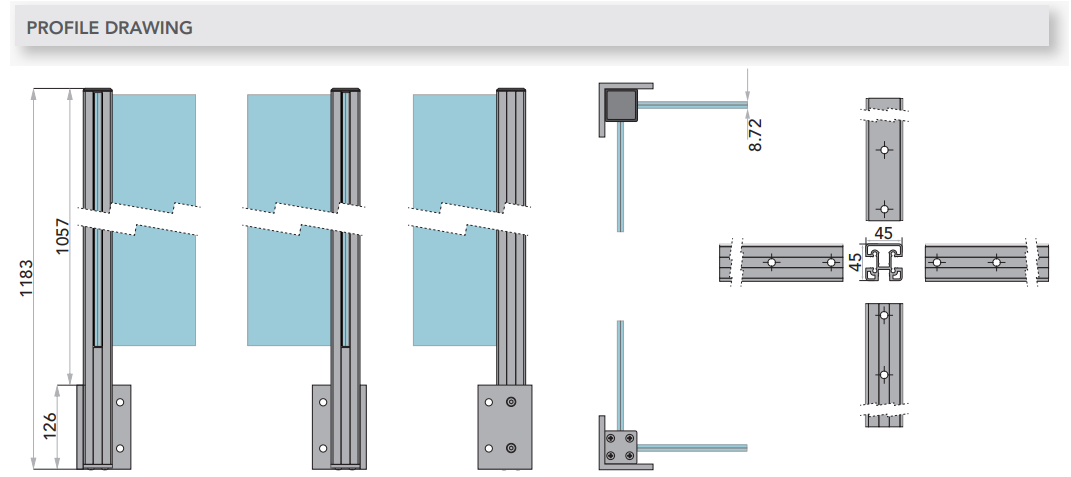 PROFILE DRAWING

1183

1057

126

8.72

45

45