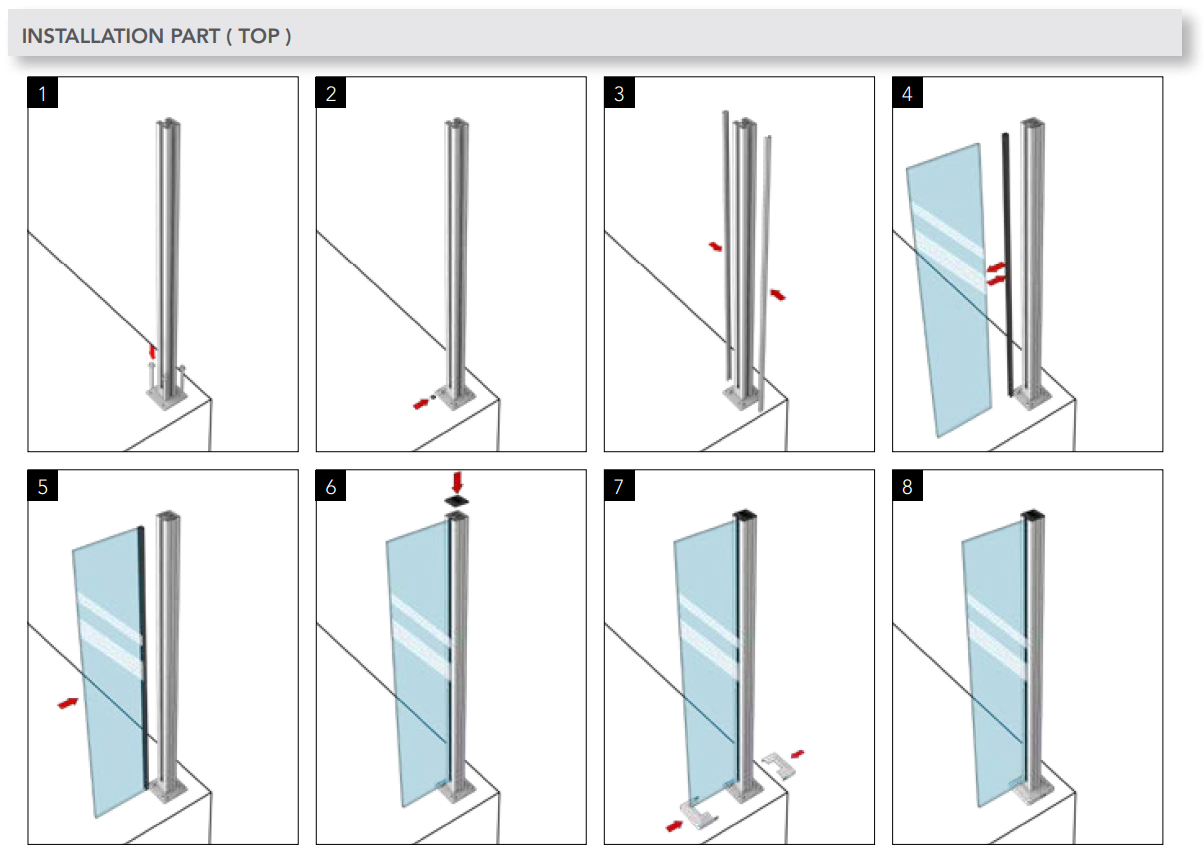 INSTALLATION PART ( TOP )

1

2

3

4

5

6

7

8