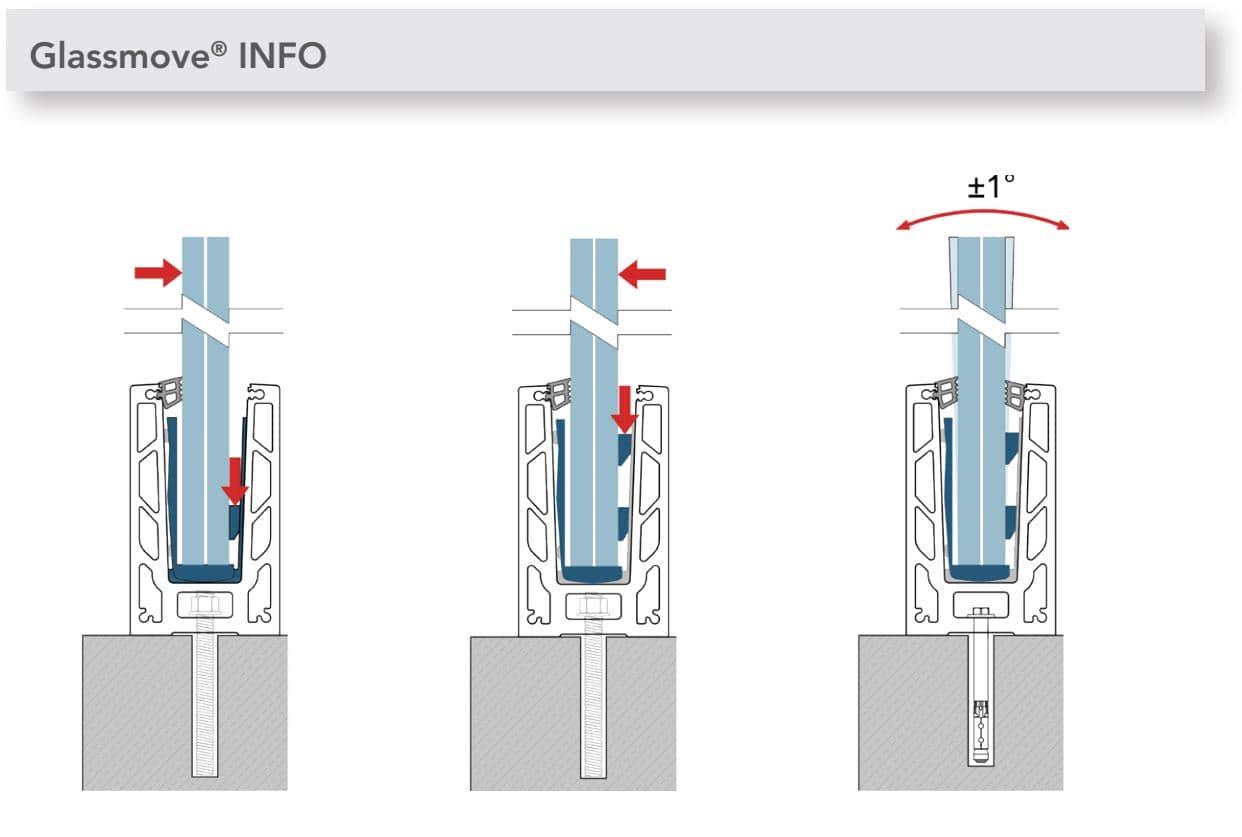 Glassmove® INFO

±1°