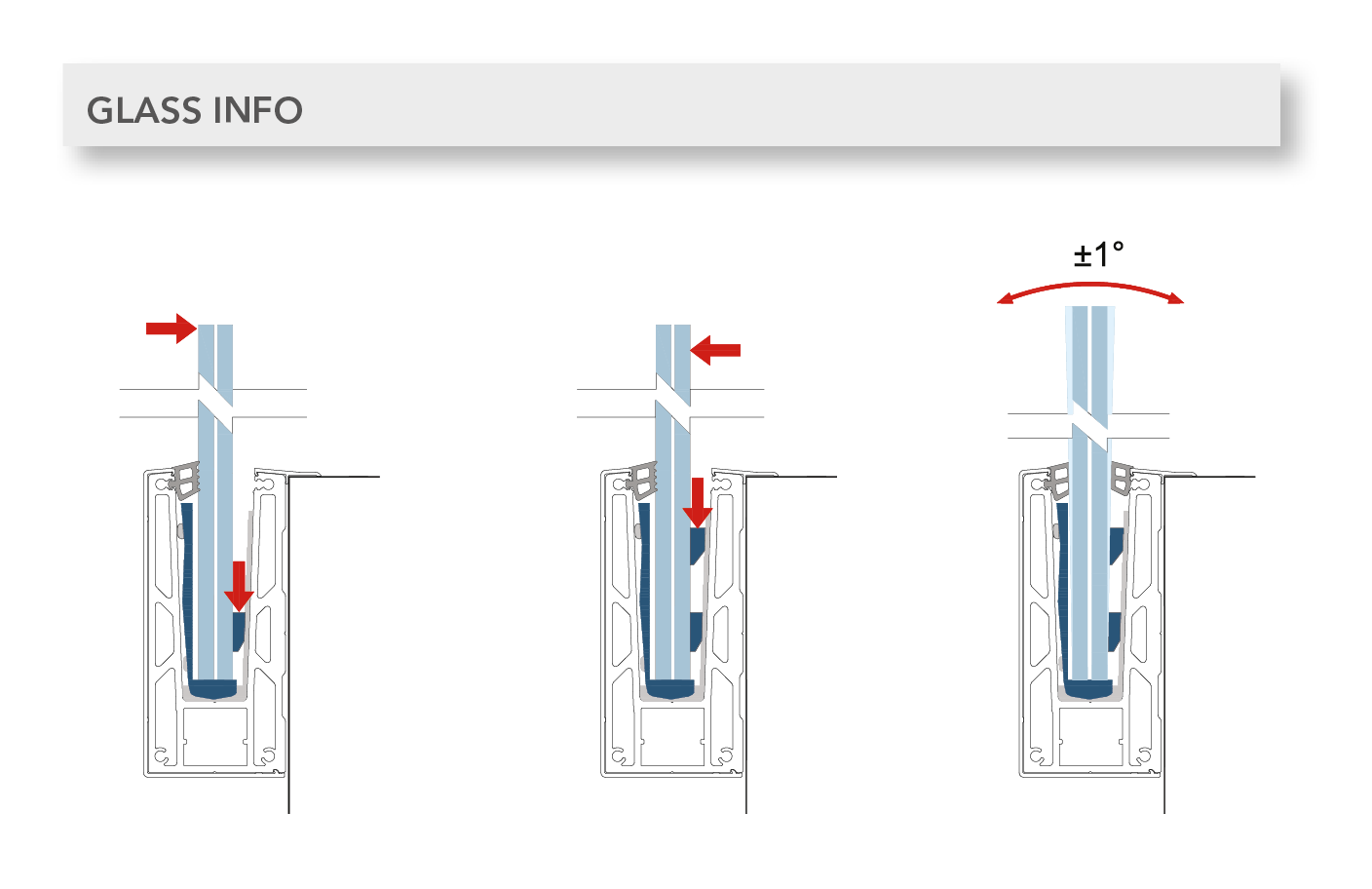 GLASS INFO

±1°