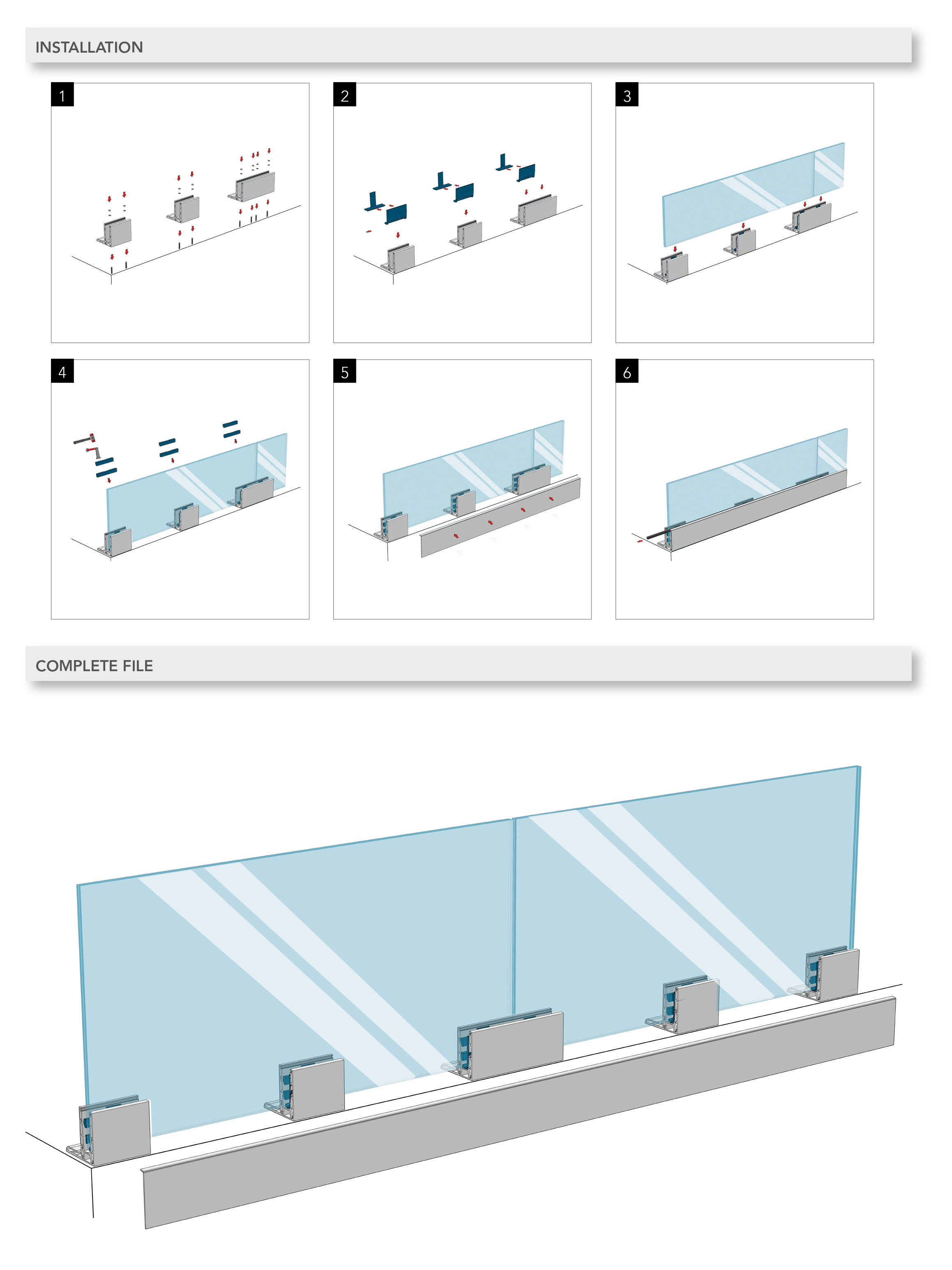 INSTALLATION

1

2

3

4

5

6

COMPLETE FILE