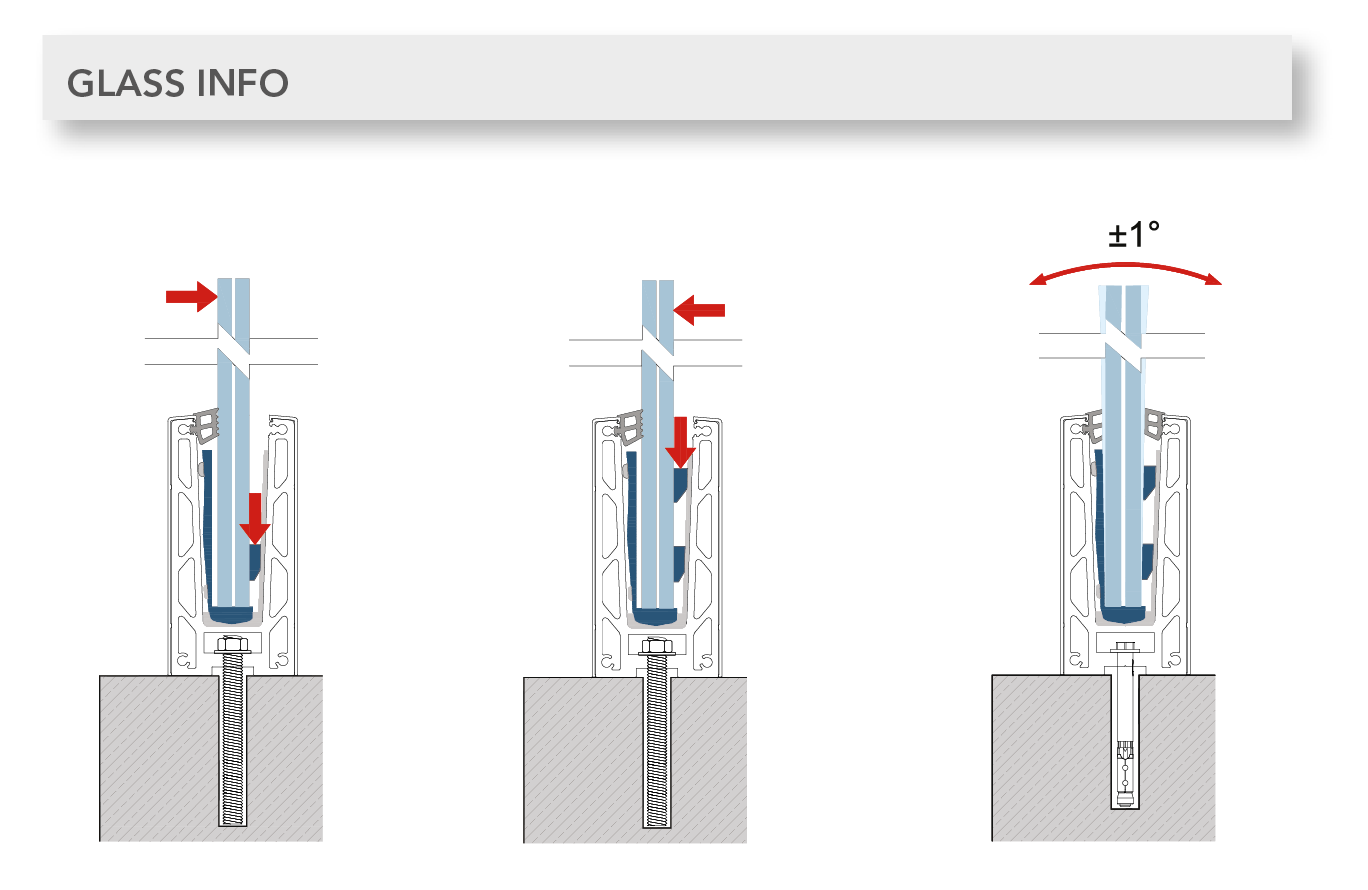 GLASS INFO

±1°