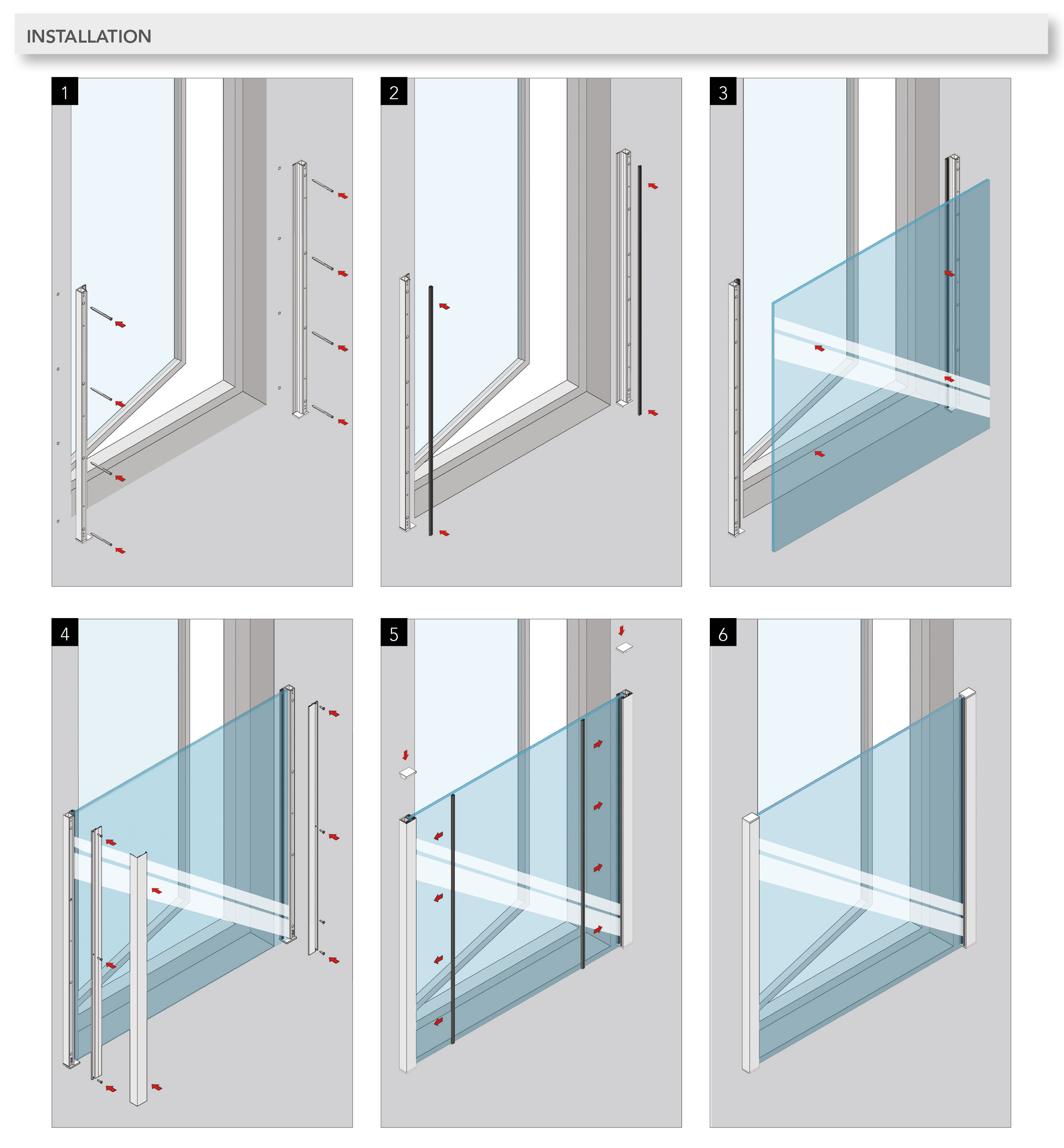 INSTALLATION

1

2

3

4

5

6