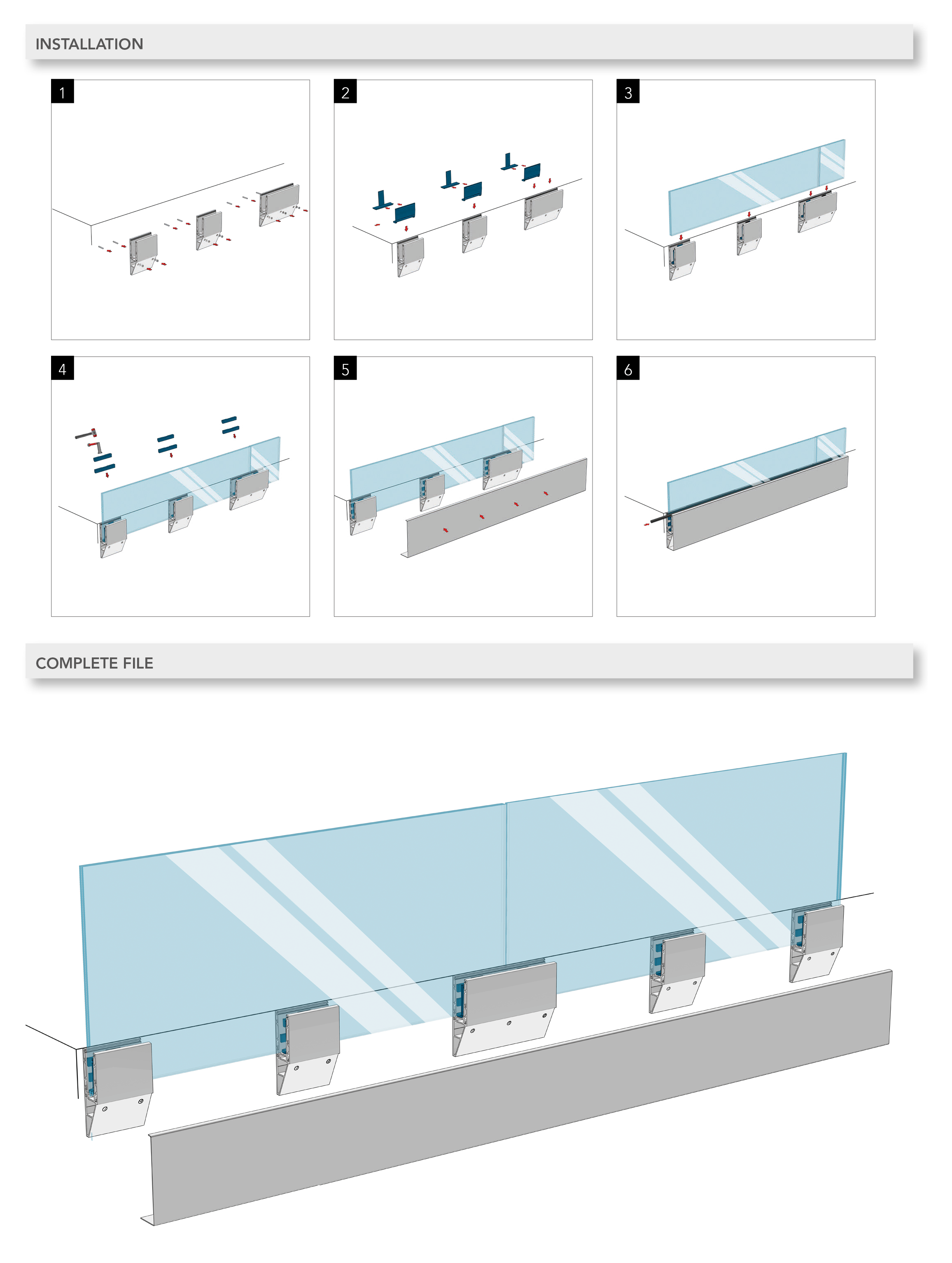 INSTALLATION

1

2

3

4

5

6

COMPLETE FILE