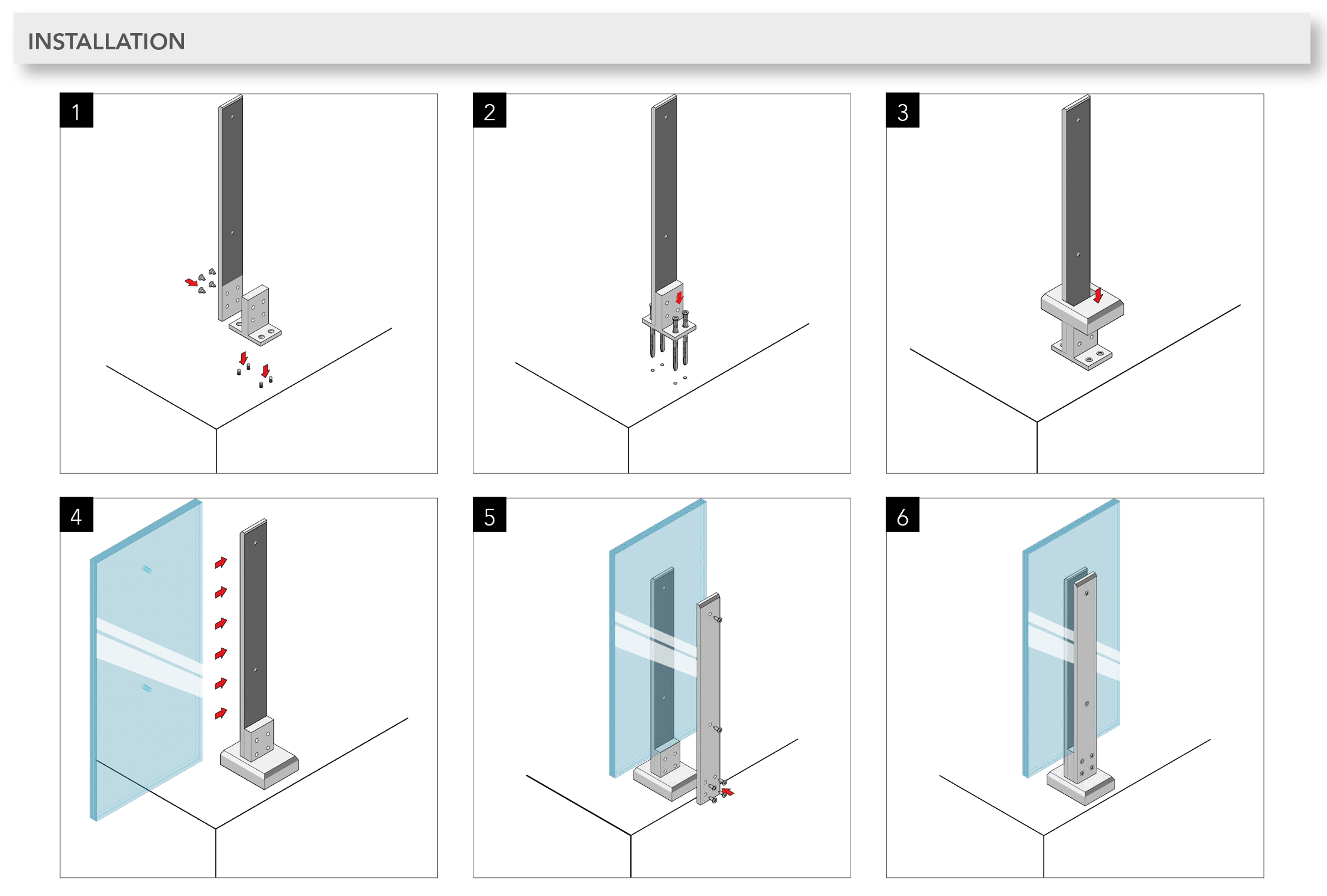 INSTALLATION

1

2

3

4

5

6