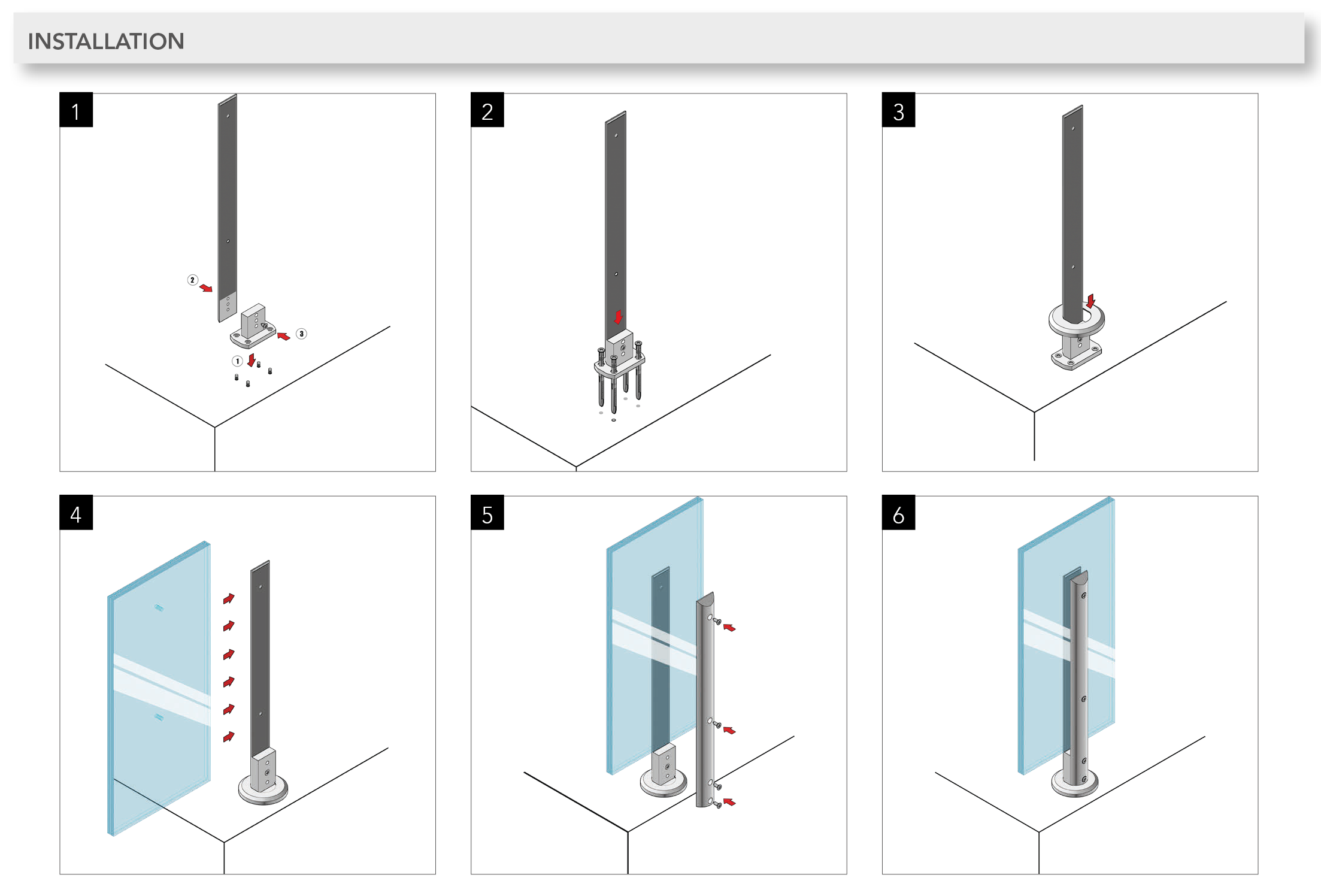 INSTALLATION

1

2

3

1

2

3

4

5

6