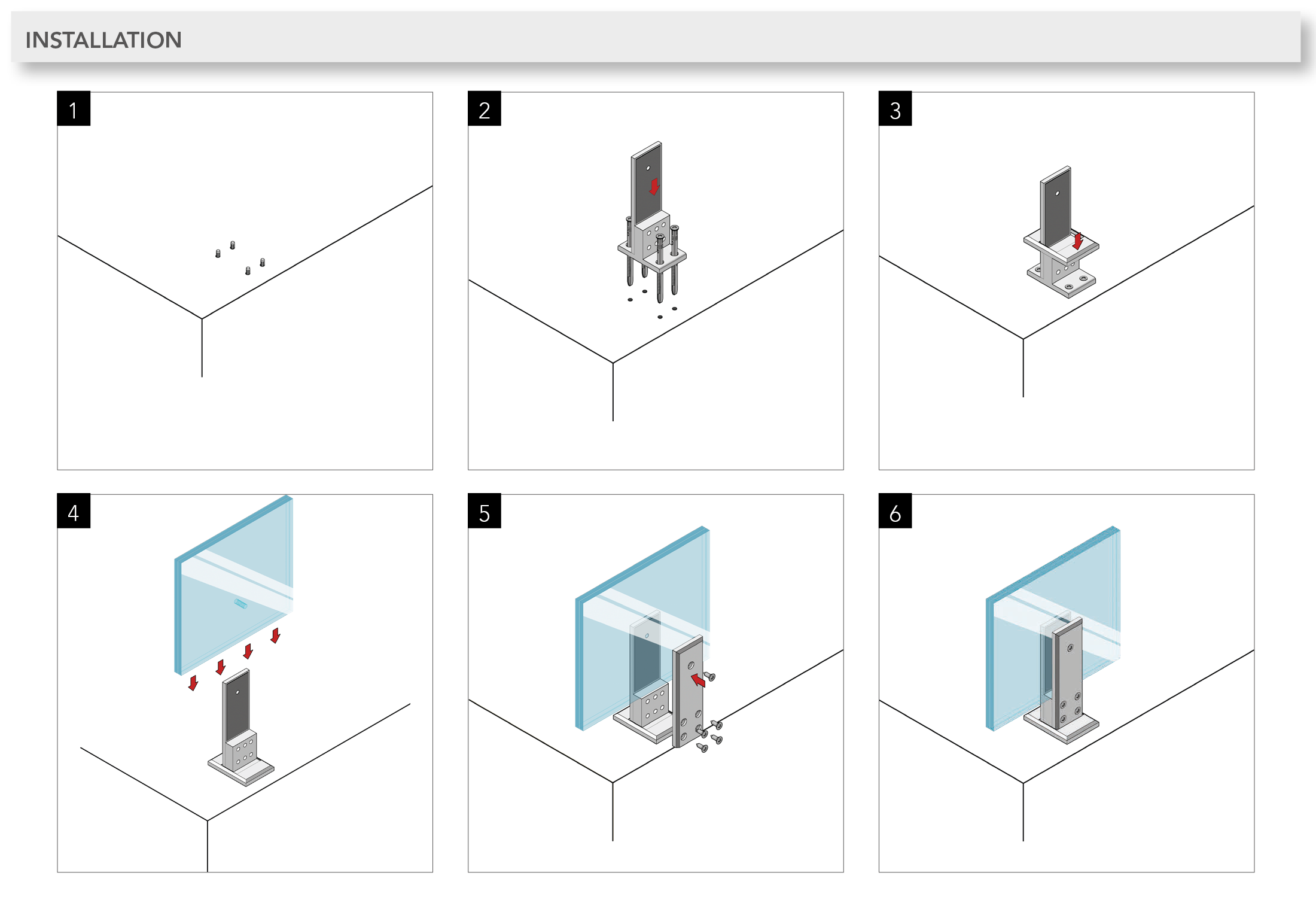 INSTALLATION

1

2

3

4

5

6