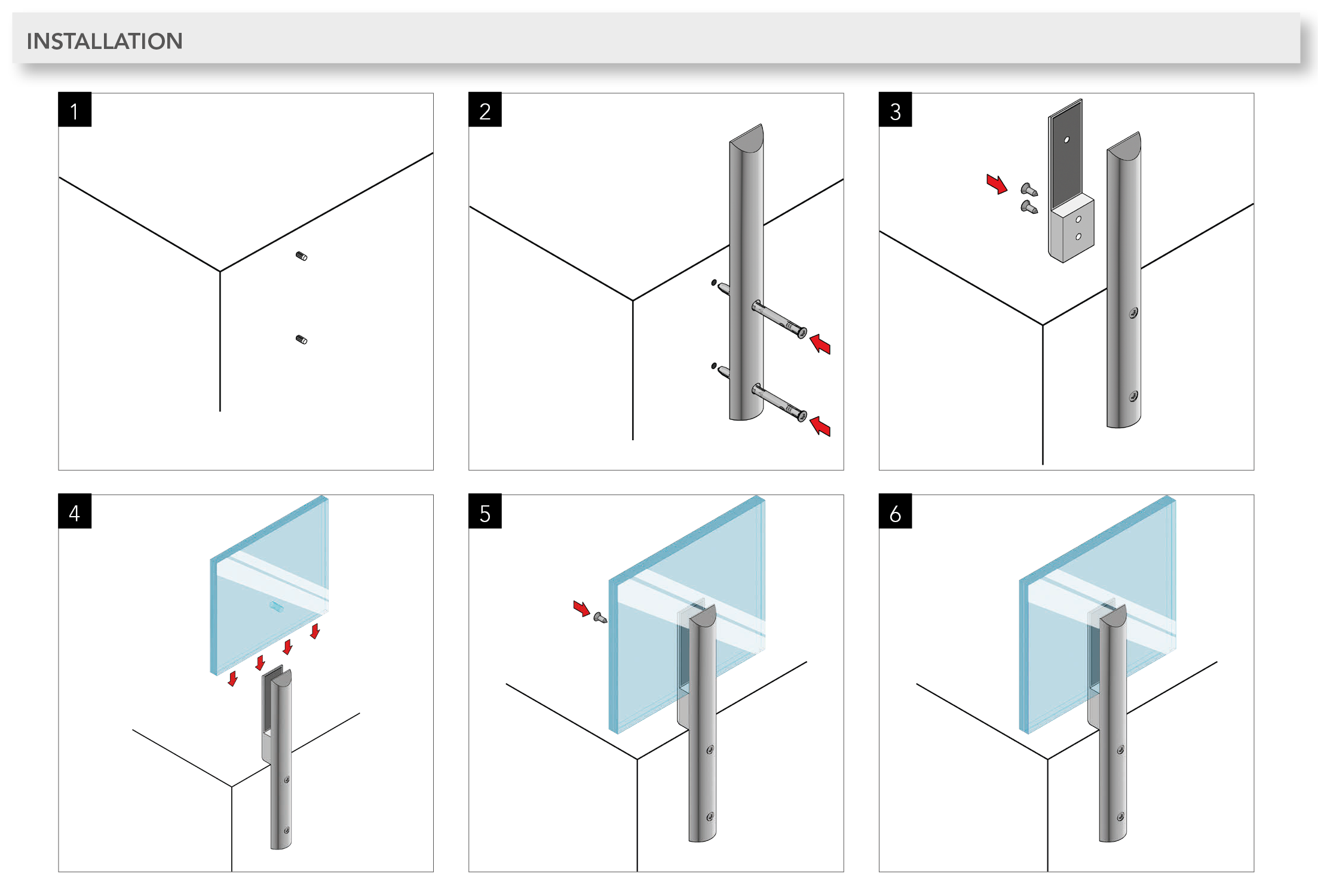 INSTALLATION

1

2

3

4

5

6