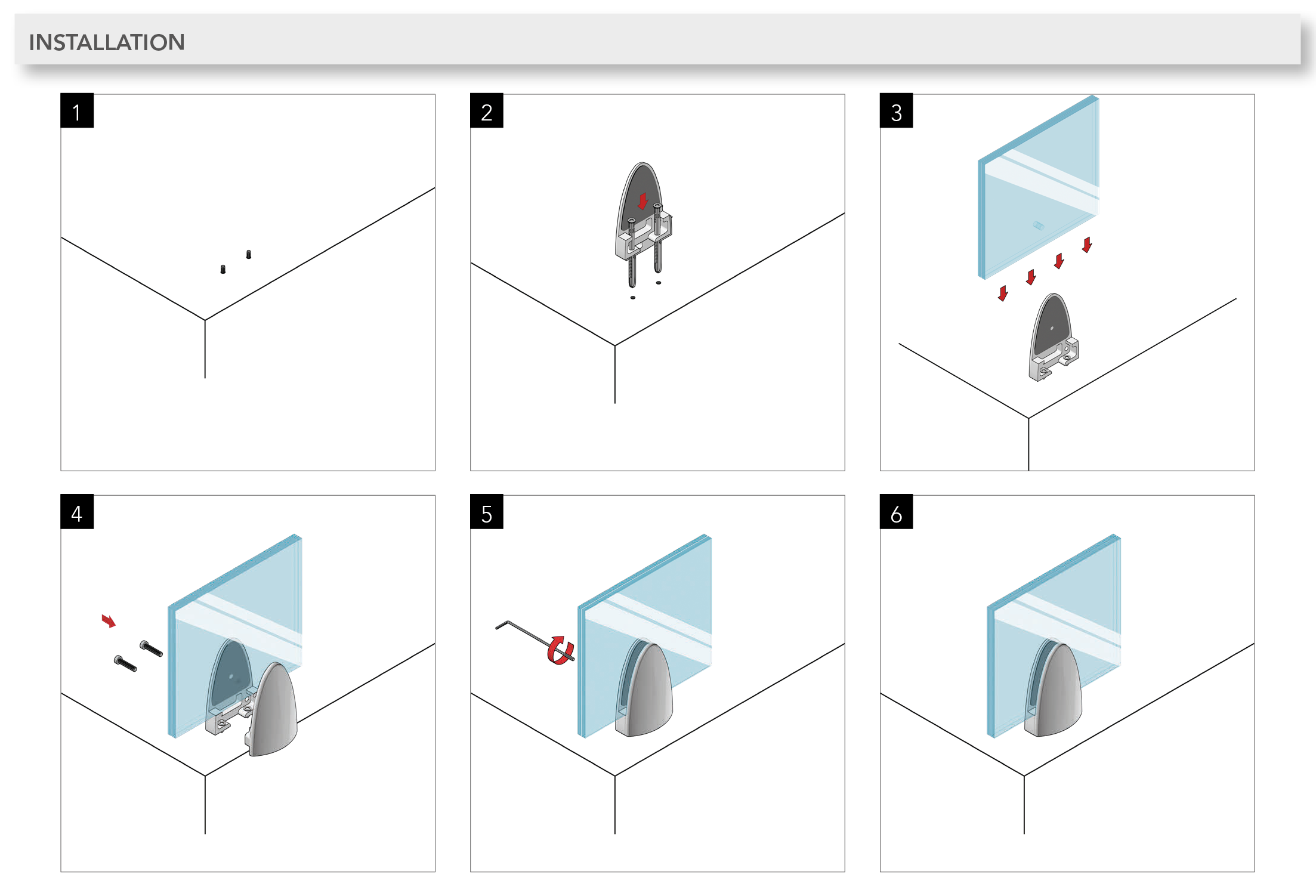 INSTALLATION

1

2

3

4

5

6