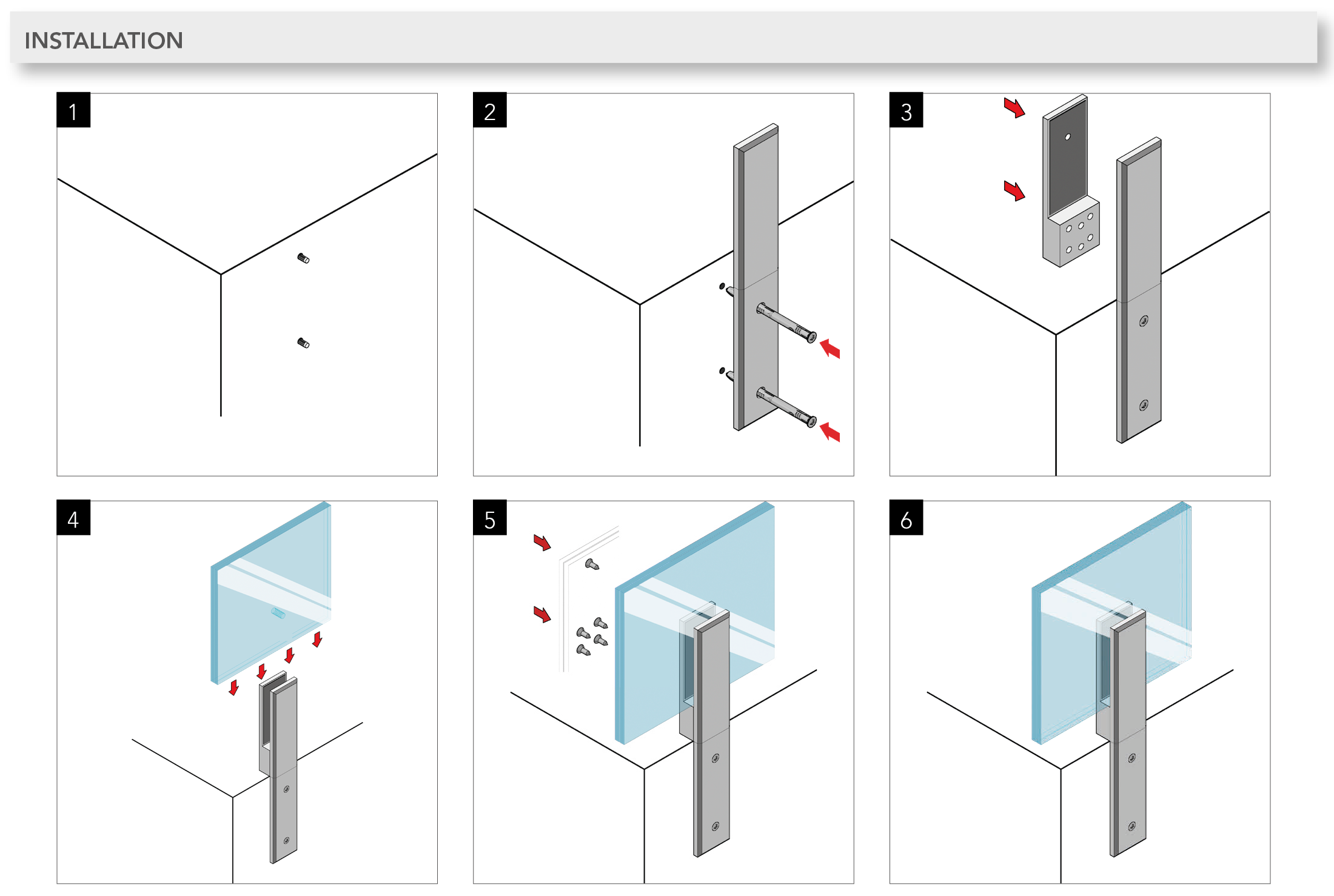 INSTALLATION

1

2

3

4

5

6