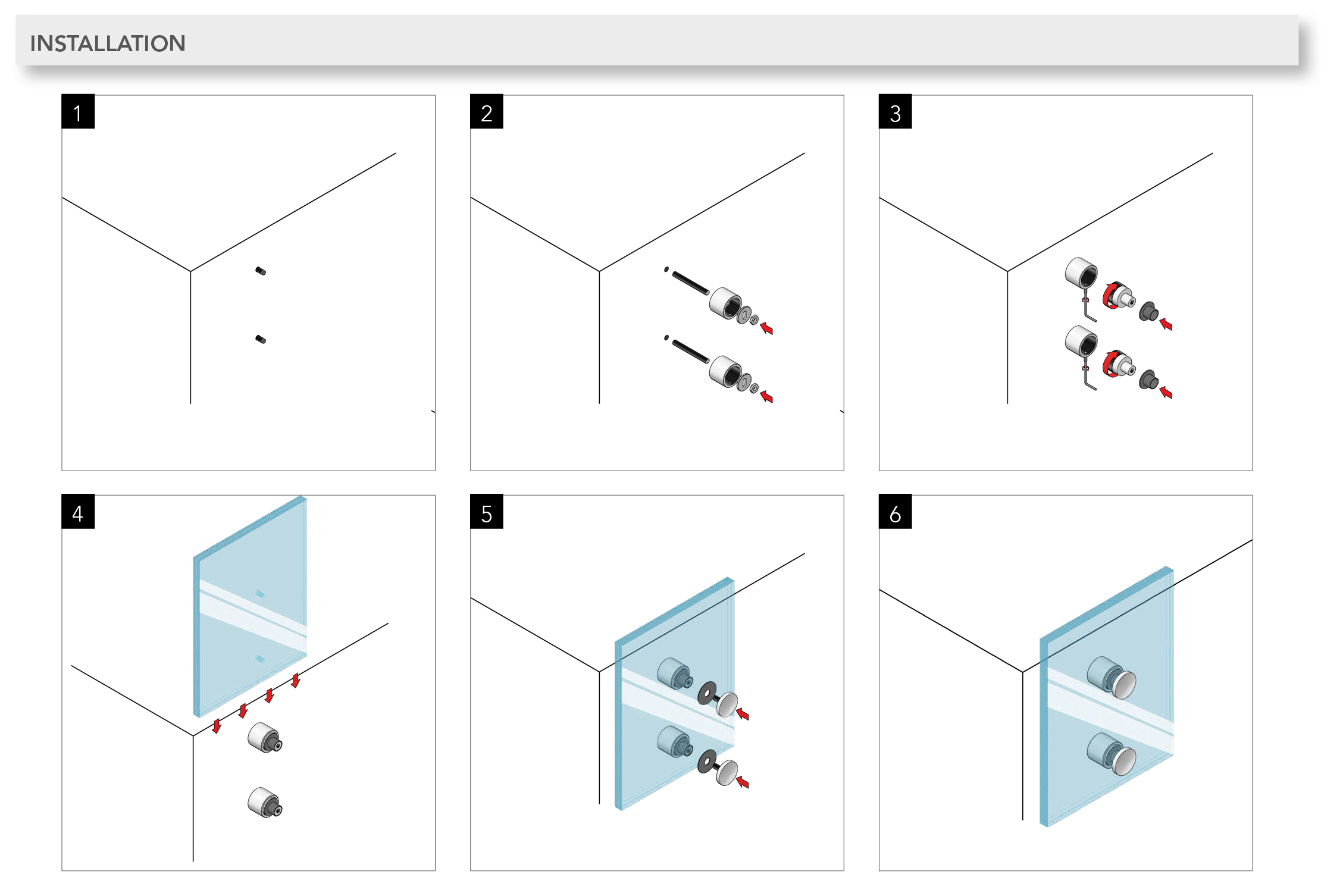 INSTALLATION

1

2

3

4

5

6