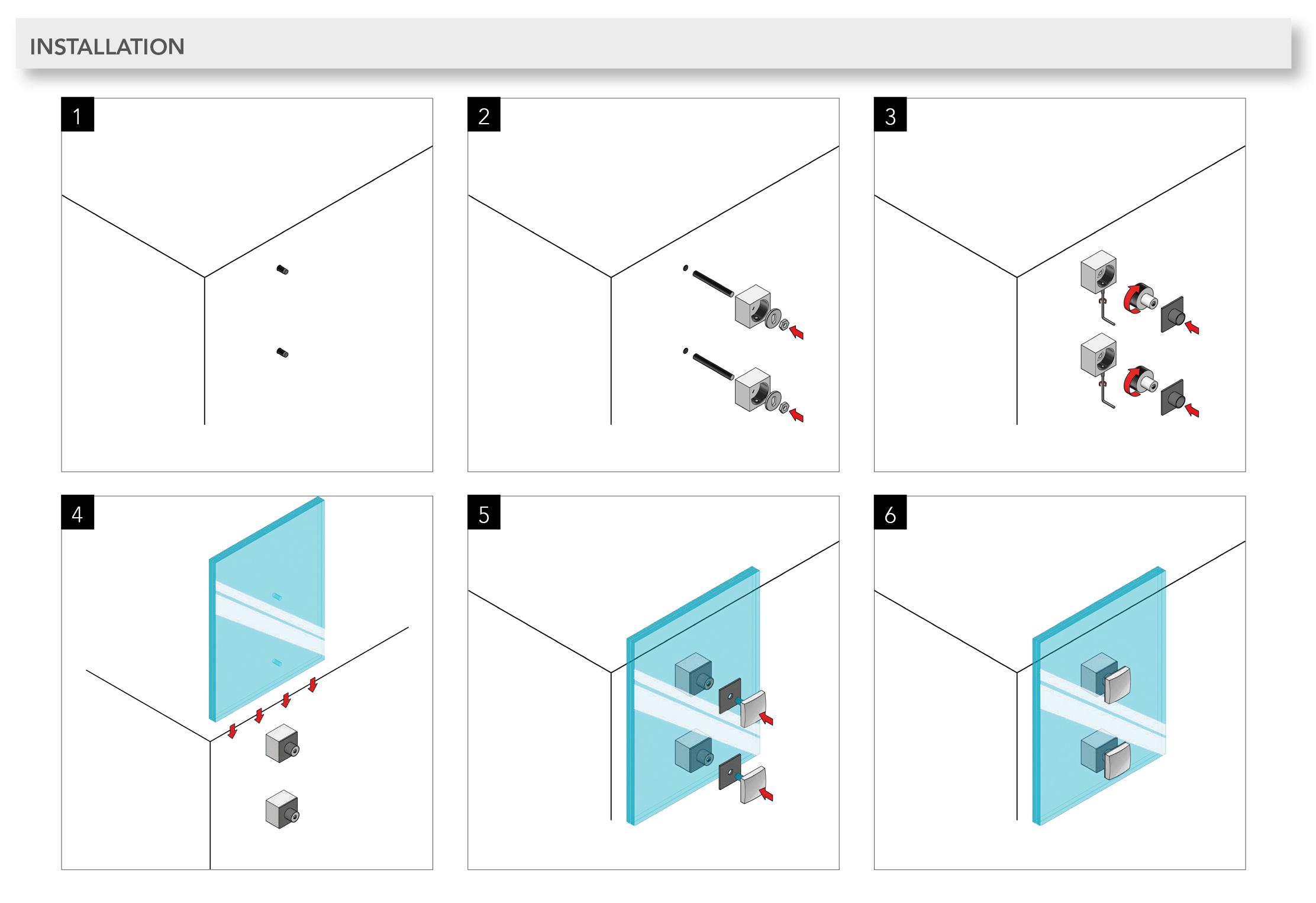 INSTALLATION

1

2

3

4

5

6