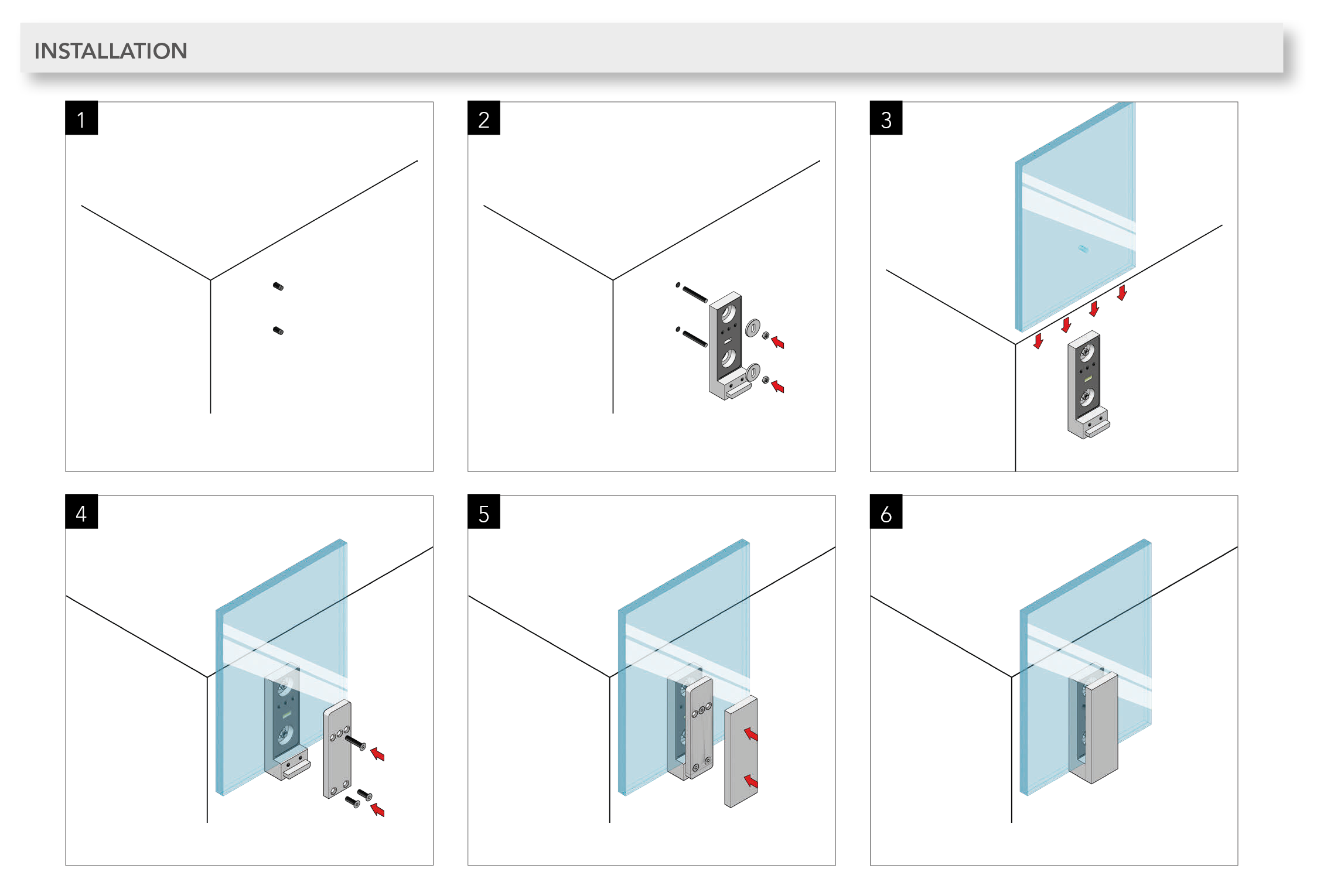 INSTALLATION

1

2

3

4

5

6