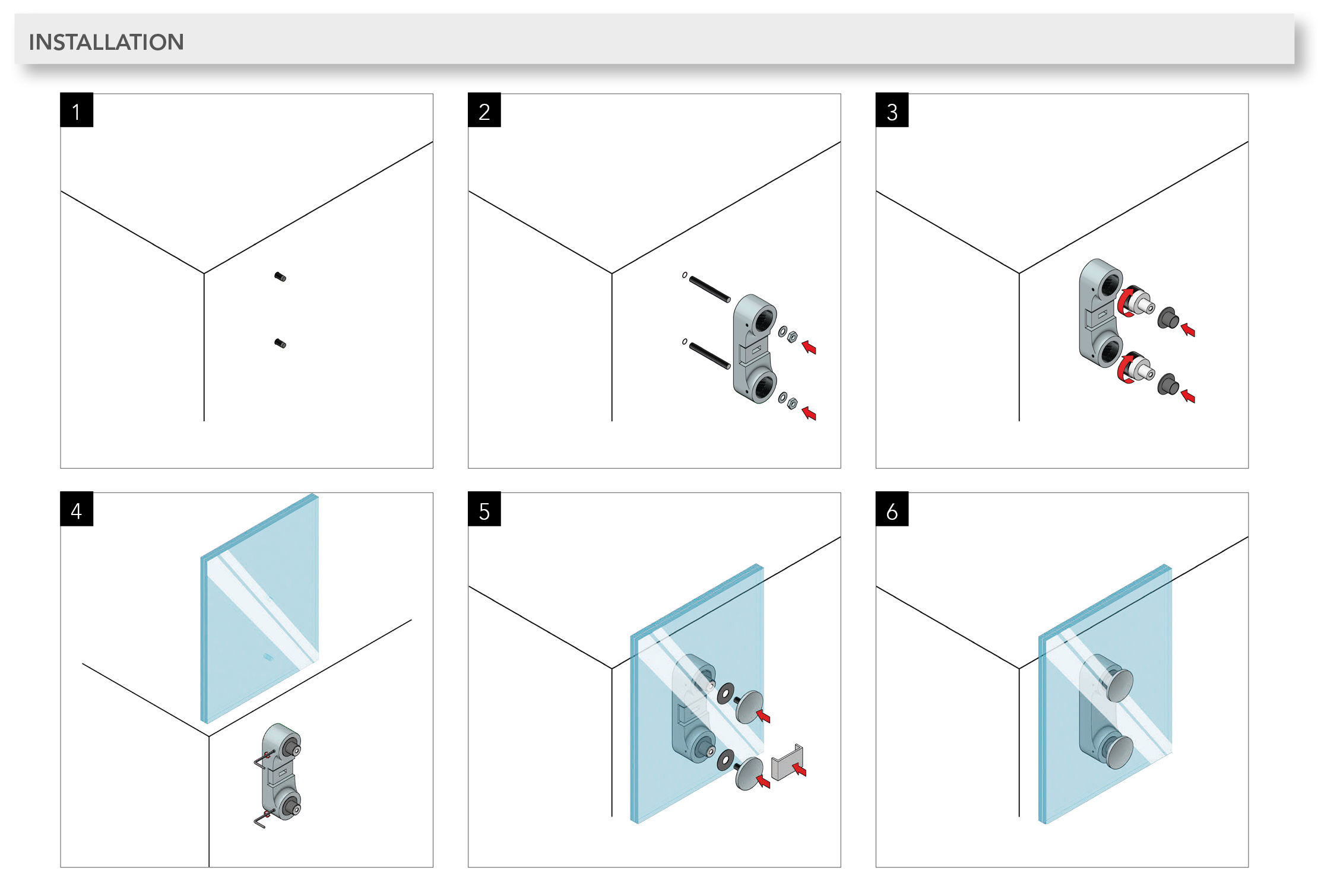 INSTALLATION

1

2

3

4

5

6