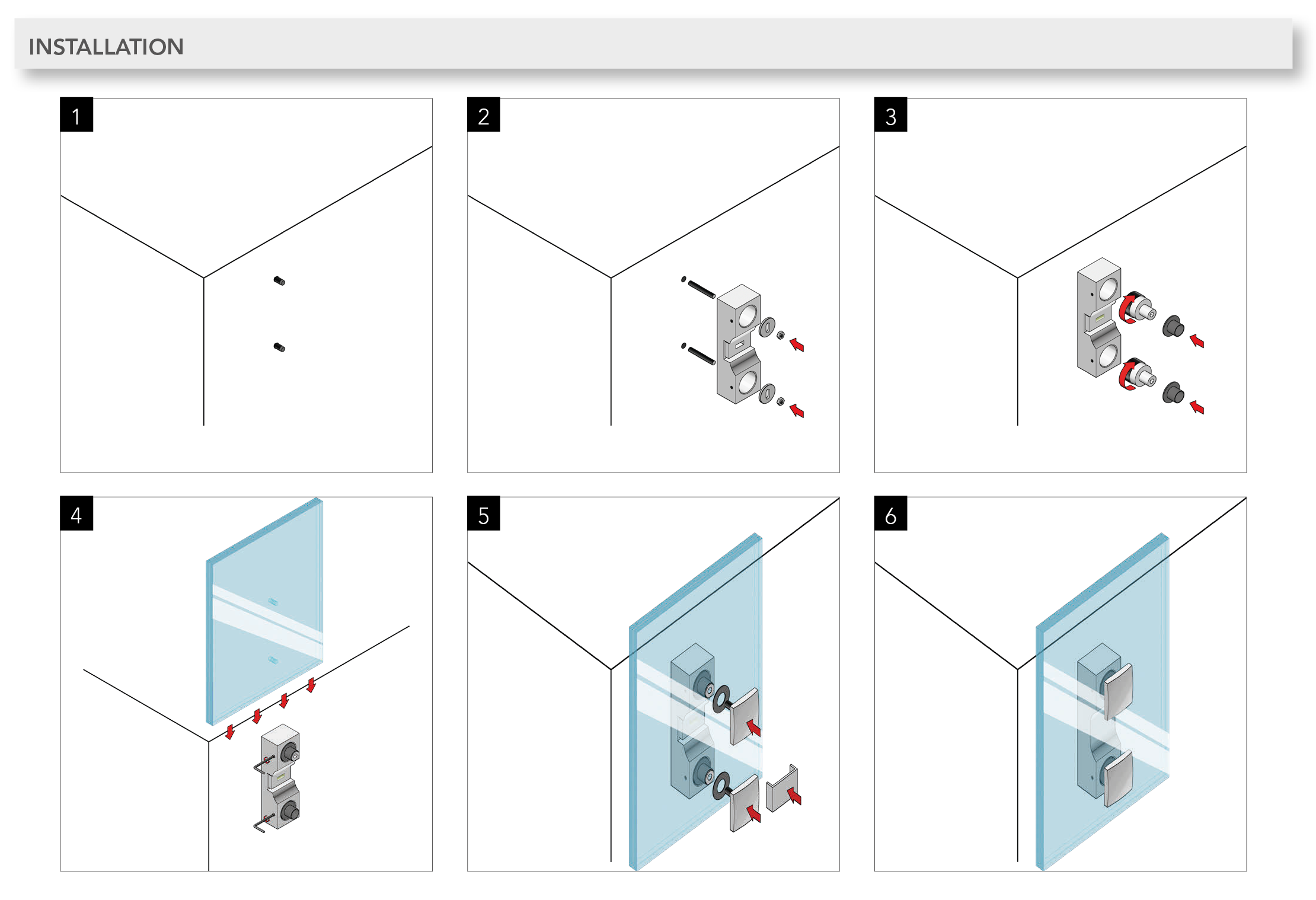 INSTALLATION

1

2

3

4

5

6