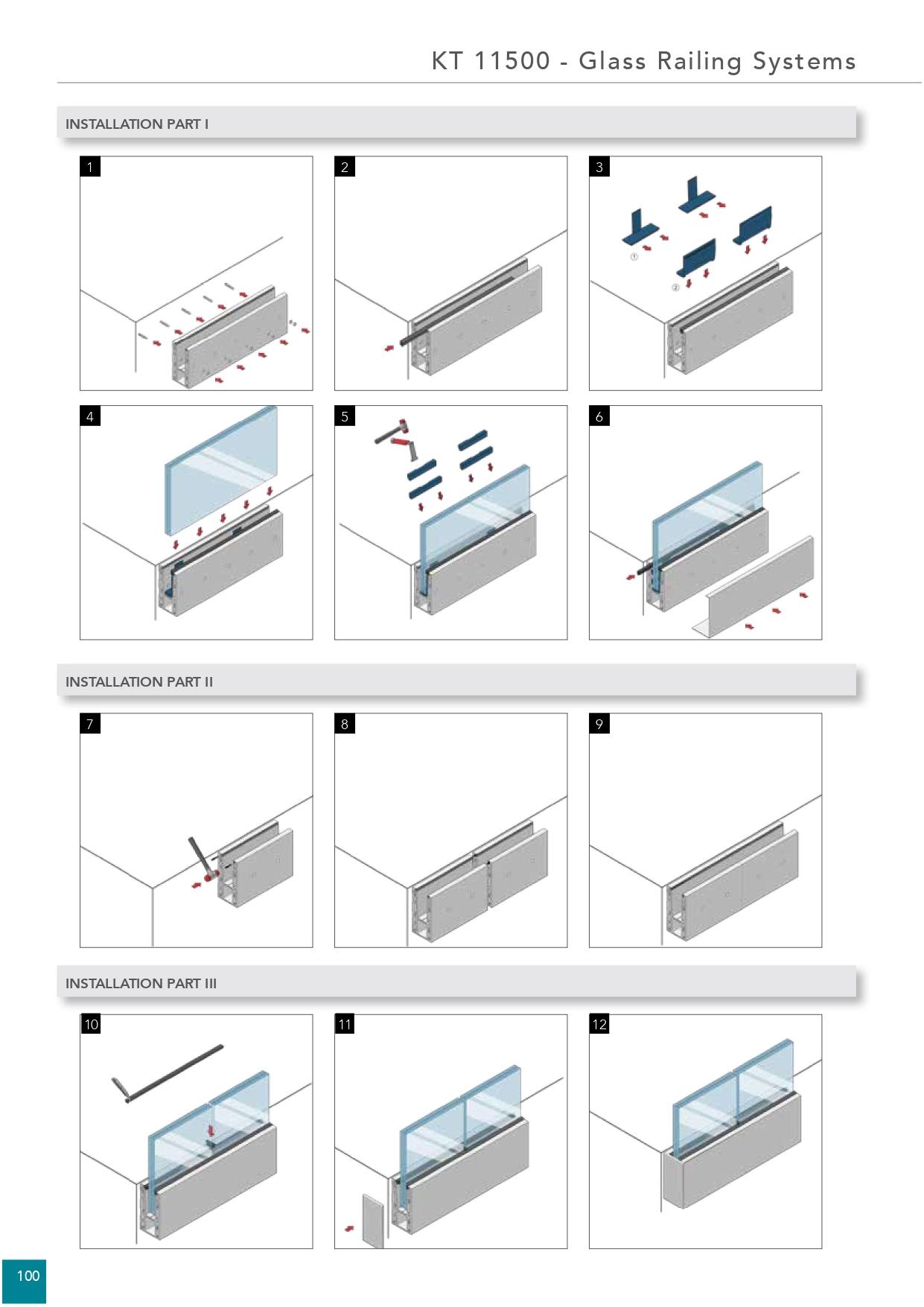 KT 11500 - Glass Railing Systems

INSTALLATION PART I

1

2

3

①

②

4

5

6

INSTALLATION PART II

7

8

9

INSTALLATION PART III

10

11

12

100