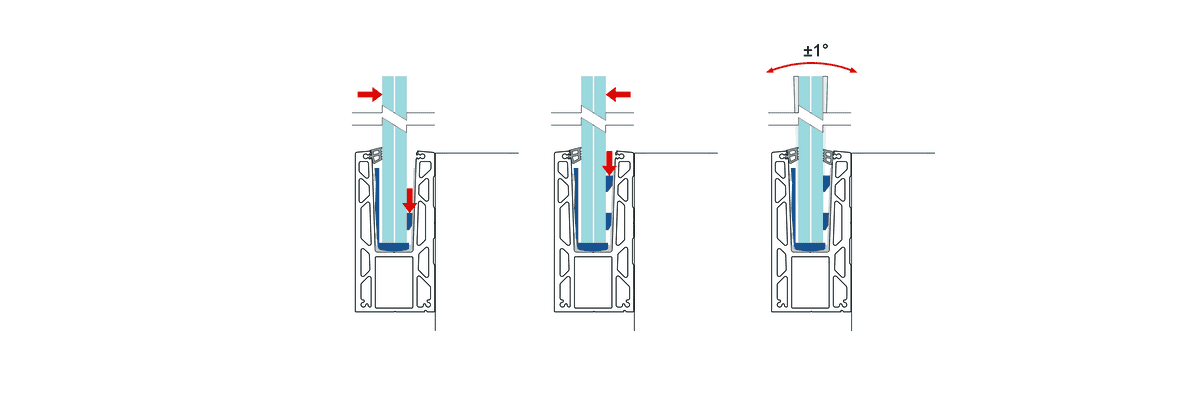 ±1°