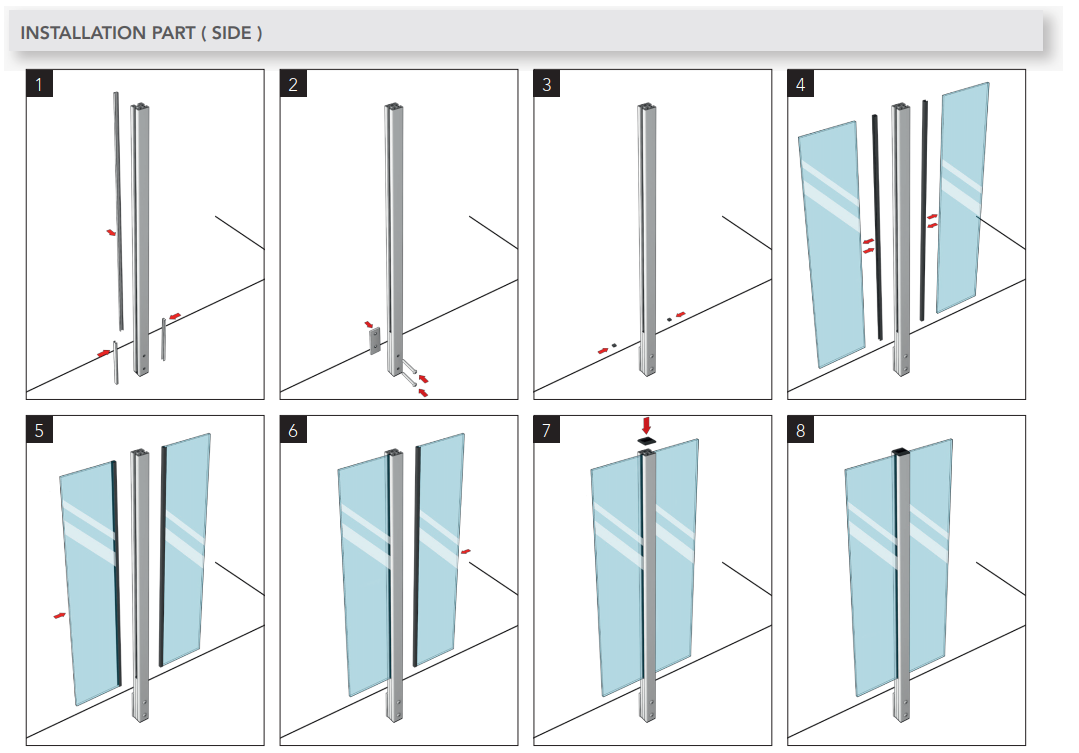 INSTALLATION PART ( SIDE )

1

2

3

4

5

6

7

8