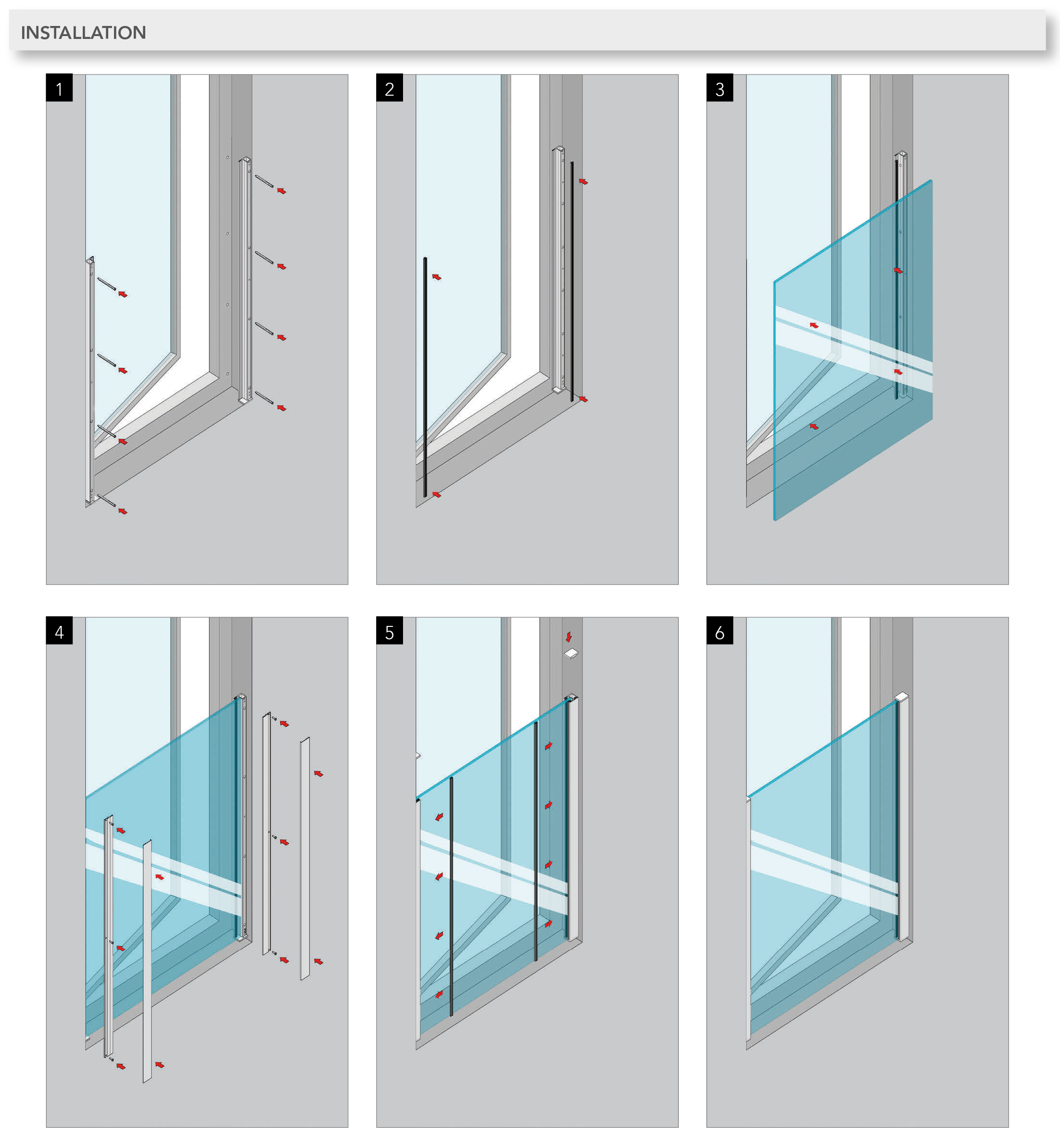 INSTALLATION

1

2

3

4

5

6