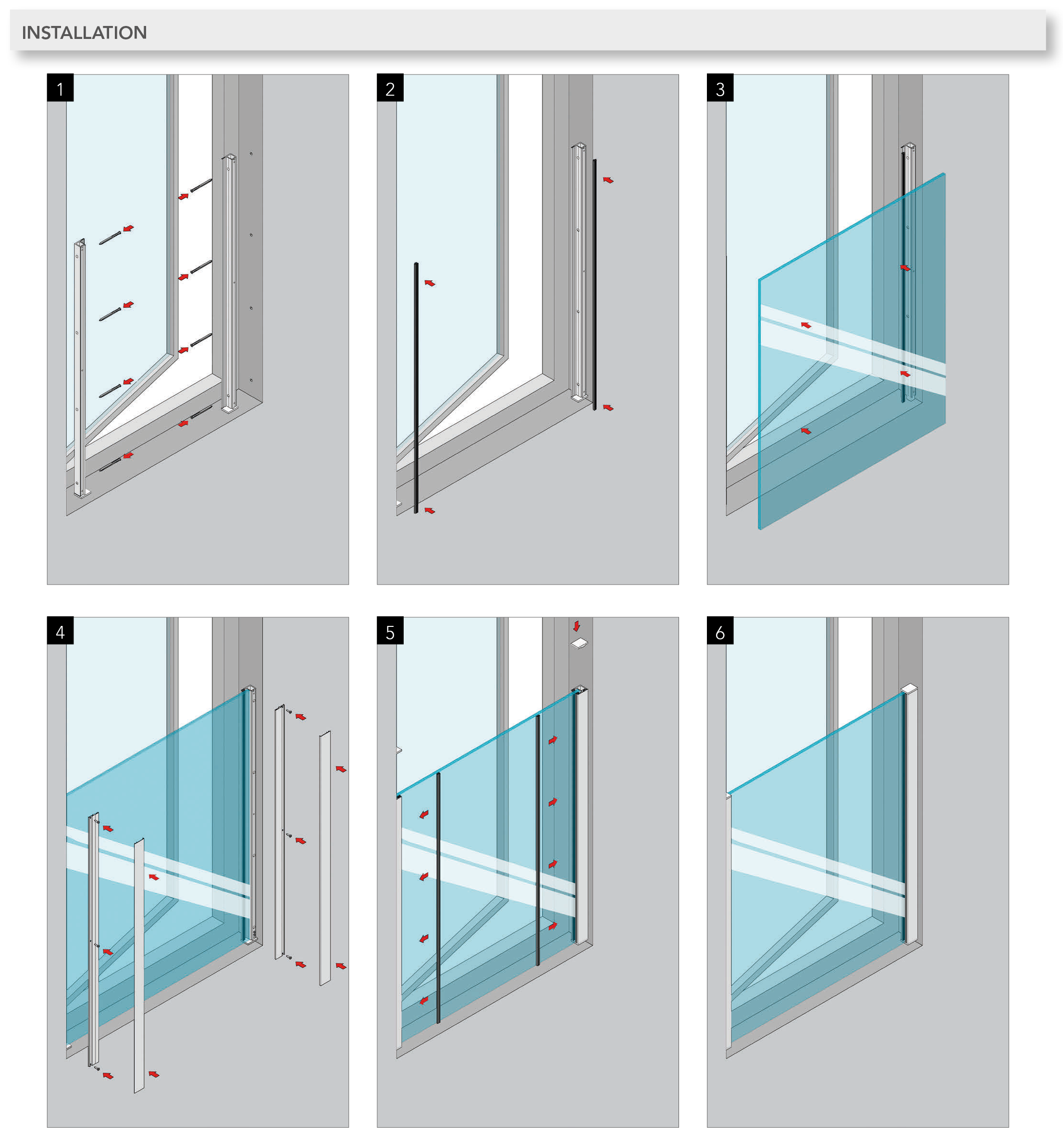 INSTALLATION

1

2

3

4

5

6