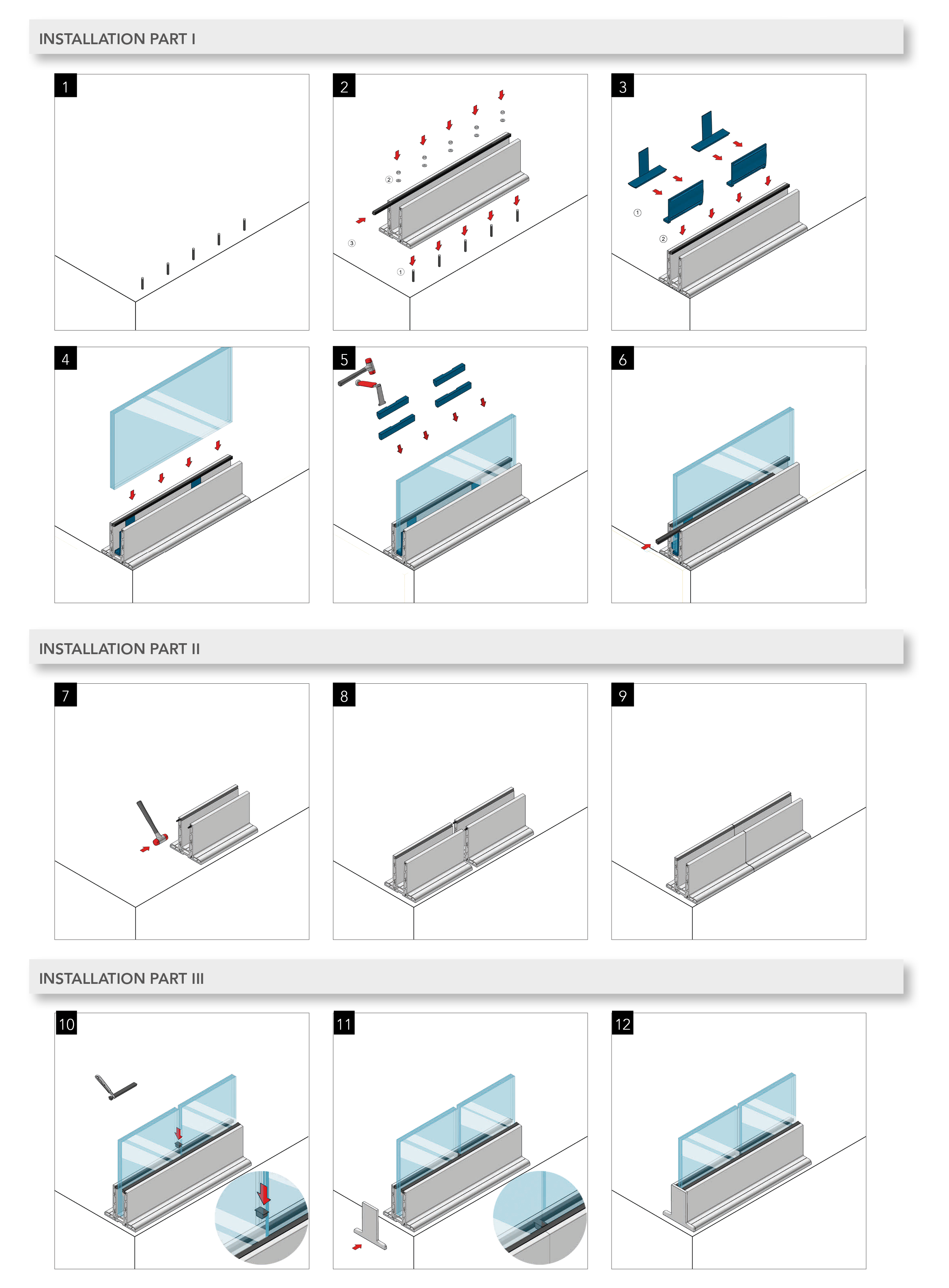 INSTALLATION PART I

1

2

②

③

①

3

①

②

4

5

6

INSTALLATION PART II

7

8

9

INSTALLATION PART III

10

11

12